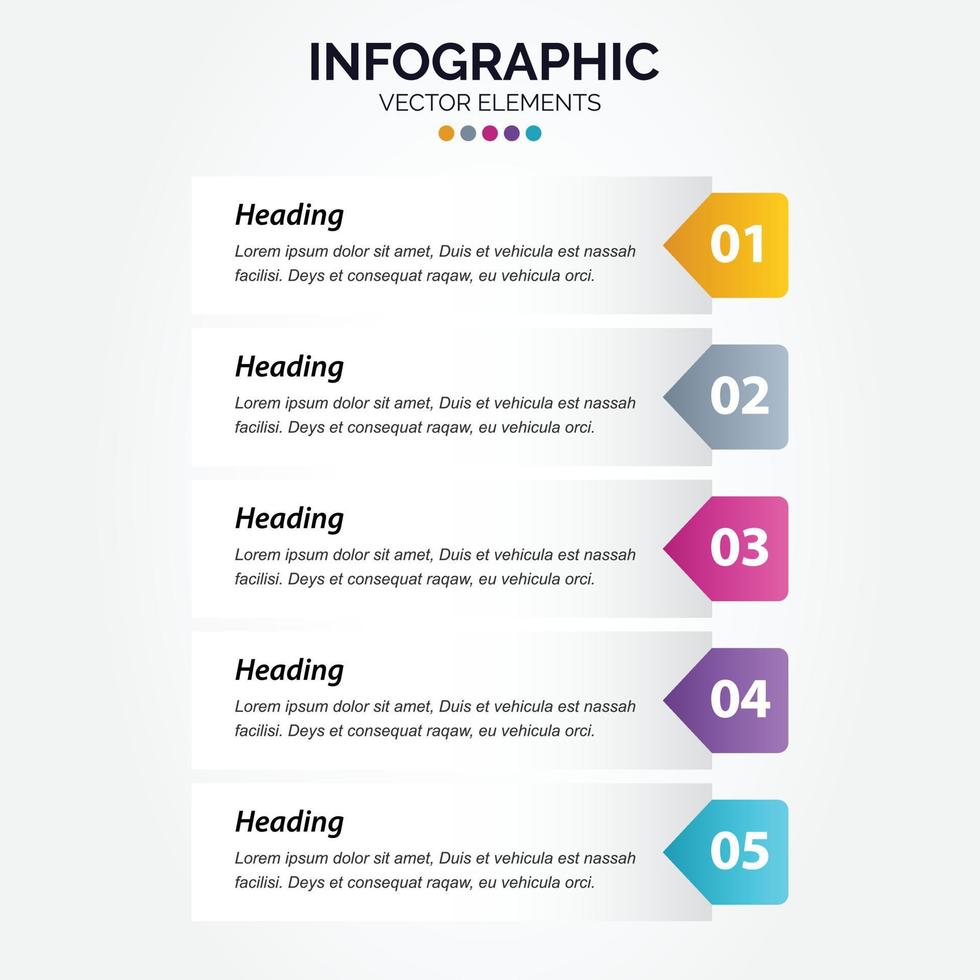 INFOGRAPHIC
VECTOR ELEMENTS

Heading
Lorem ipsum dolor sit amet, Duis et vehicula est nassah facilisi. Deys et consequat raqaw, eu vehicula orci.
01

Heading
Lorem ipsum dolor sit amet, Duis et vehicula est nassah facilisi. Deys et consequat raqaw, eu vehicula orci.
02

Heading
Lorem ipsum dolor sit amet, Duis et vehicula est nassah facilisi. Deys et consequat raqaw, eu vehicula orci.
03

Heading
Lorem ipsum dolor sit amet, Duis et vehicula est nassah facilisi. Deys et consequat raqaw, eu vehicula orci.
04

Heading
Lorem ipsum dolor sit amet, Duis et vehicula est nassah facilisi. Deys et consequat raqaw, eu vehicula orci.
05