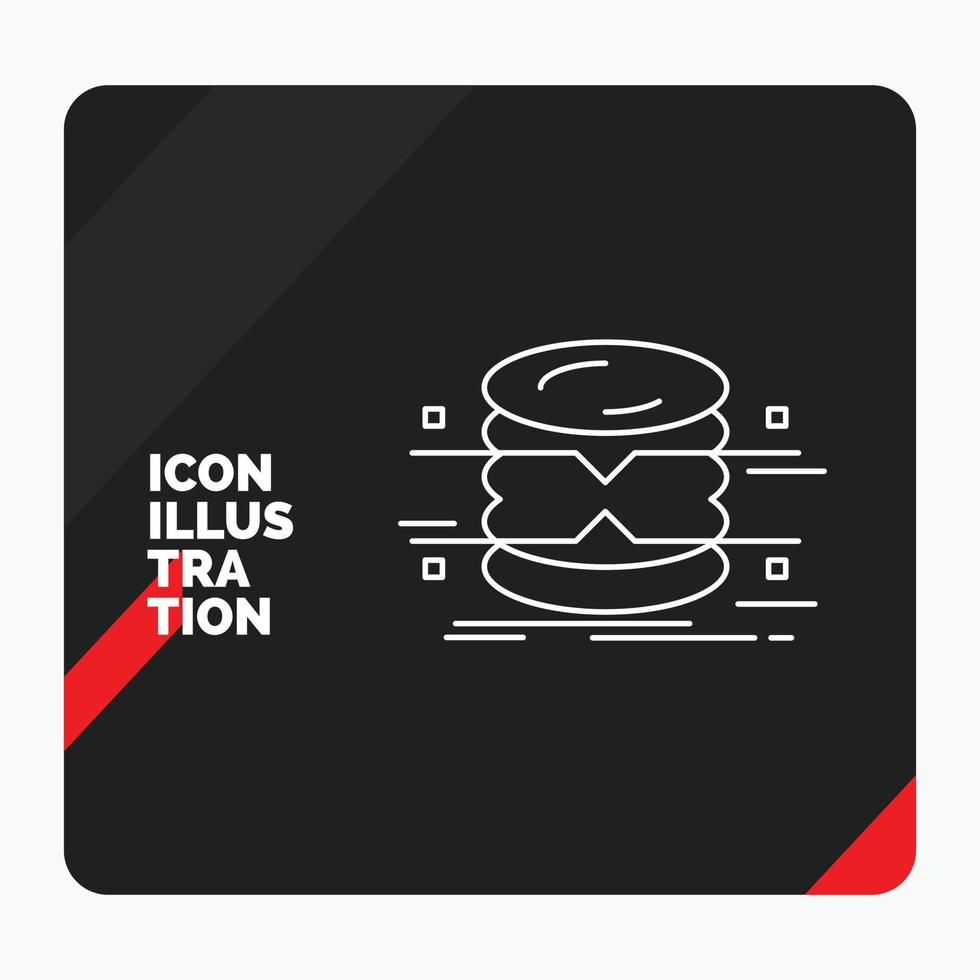 ICON
ILLUS
TRA
TION