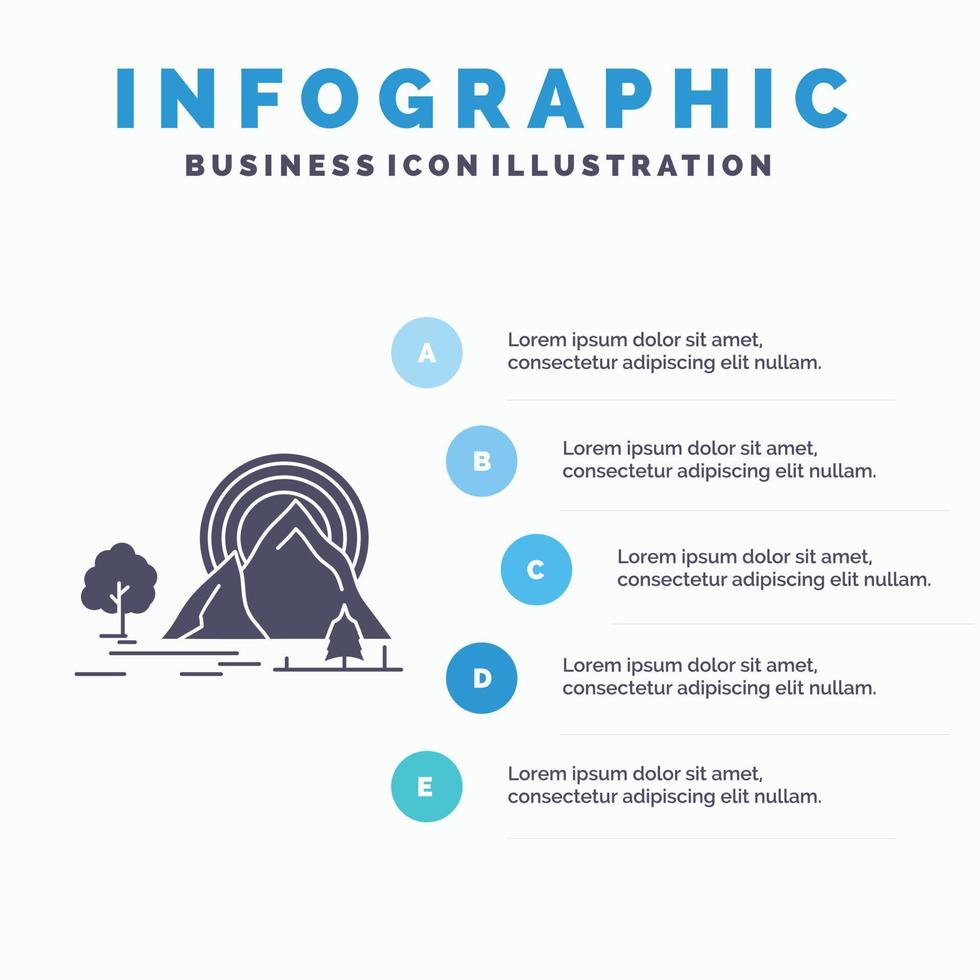 INFOGRAPHIC
BUSINESS ICON ILLUSTRATION

A
Lorem ipsum dolor sit amet, consectetur adipiscing elit nullam.

B
Lorem ipsum dolor sit amet, consectetur adipiscing elit nullam.

C
Lorem ipsum dolor sit amet, consectetur adipiscing elit nullam.

D
Lorem ipsum dolor sit amet, consectetur adipiscing elit nullam.

E
Lorem ipsum dolor sit amet, consectetur adipiscing elit nullam.