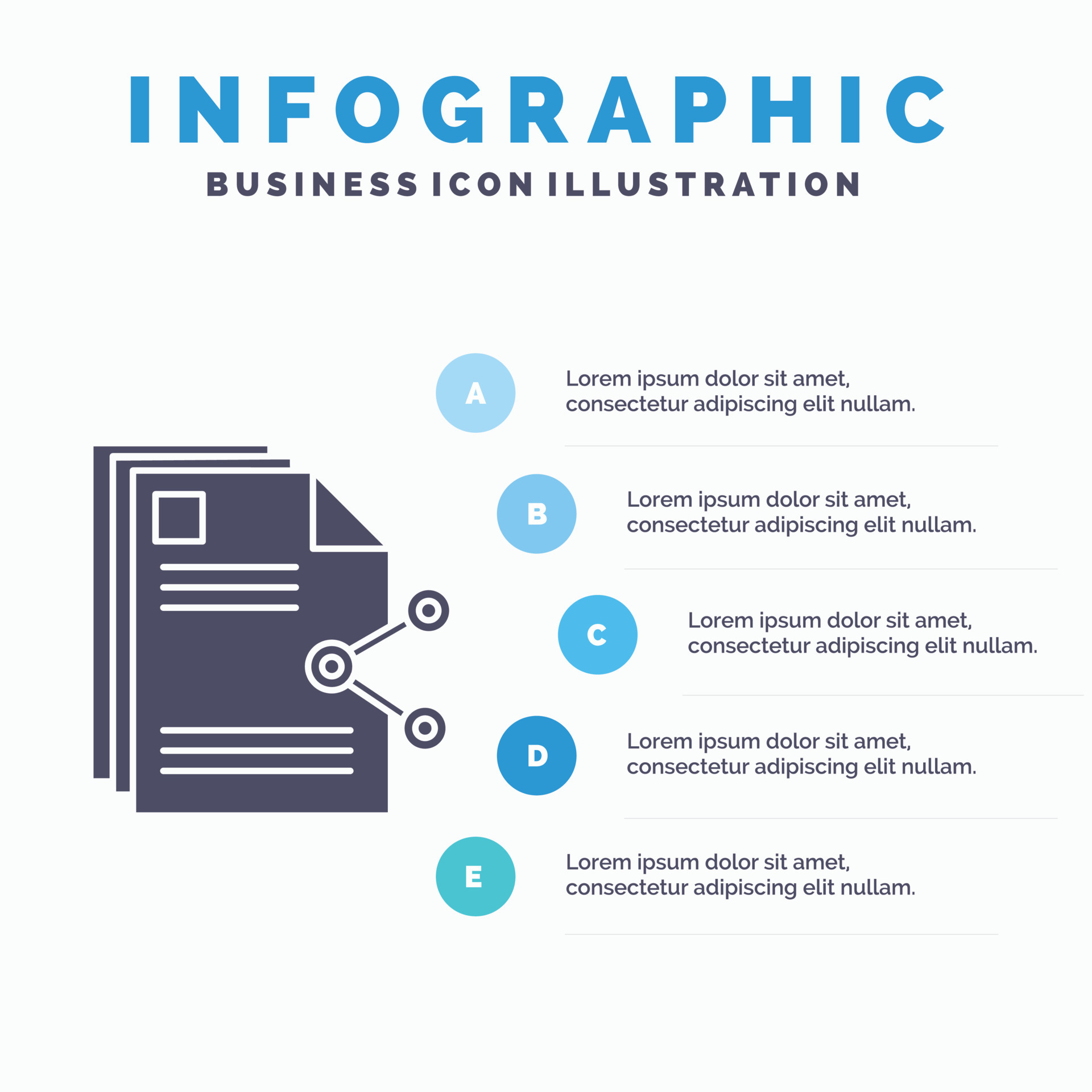 INFOGRAPHIC
BUSINESS ICON ILLUSTRATION

A
Lorem ipsum dolor sit amet, consectetur adipiscing elit nullam.

B
Lorem ipsum dolor sit amet, consectetur adipiscing elit nullam.

C
Lorem ipsum dolor sit amet, consectetur adipiscing elit nullam.

D
Lorem ipsum dolor sit amet, consectetur adipiscing elit nullam.

E
Lorem ipsum dolor sit amet, consectetur adipiscing elit nullam.