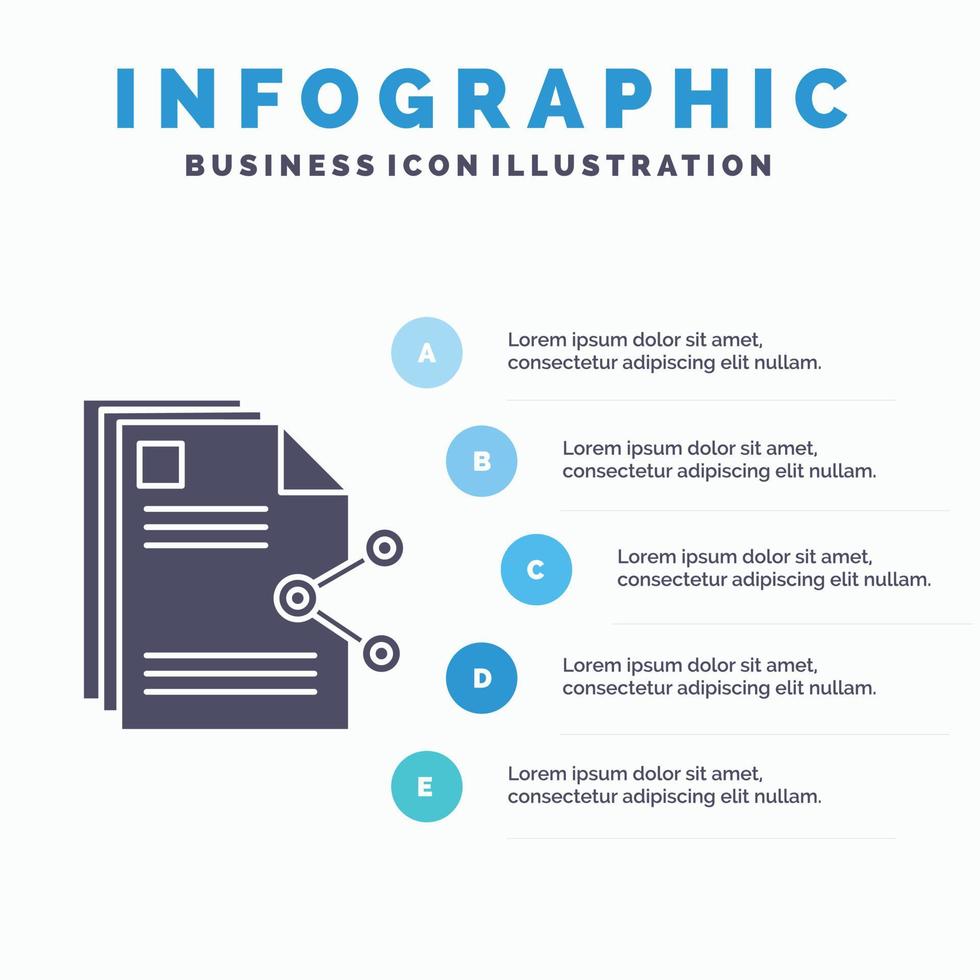 INFOGRAPHIC
BUSINESS ICON ILLUSTRATION

A
Lorem ipsum dolor sit amet, consectetur adipiscing elit nullam.

B
Lorem ipsum dolor sit amet, consectetur adipiscing elit nullam.

C
Lorem ipsum dolor sit amet, consectetur adipiscing elit nullam.

D
Lorem ipsum dolor sit amet, consectetur adipiscing elit nullam.

E
Lorem ipsum dolor sit amet, consectetur adipiscing elit nullam.