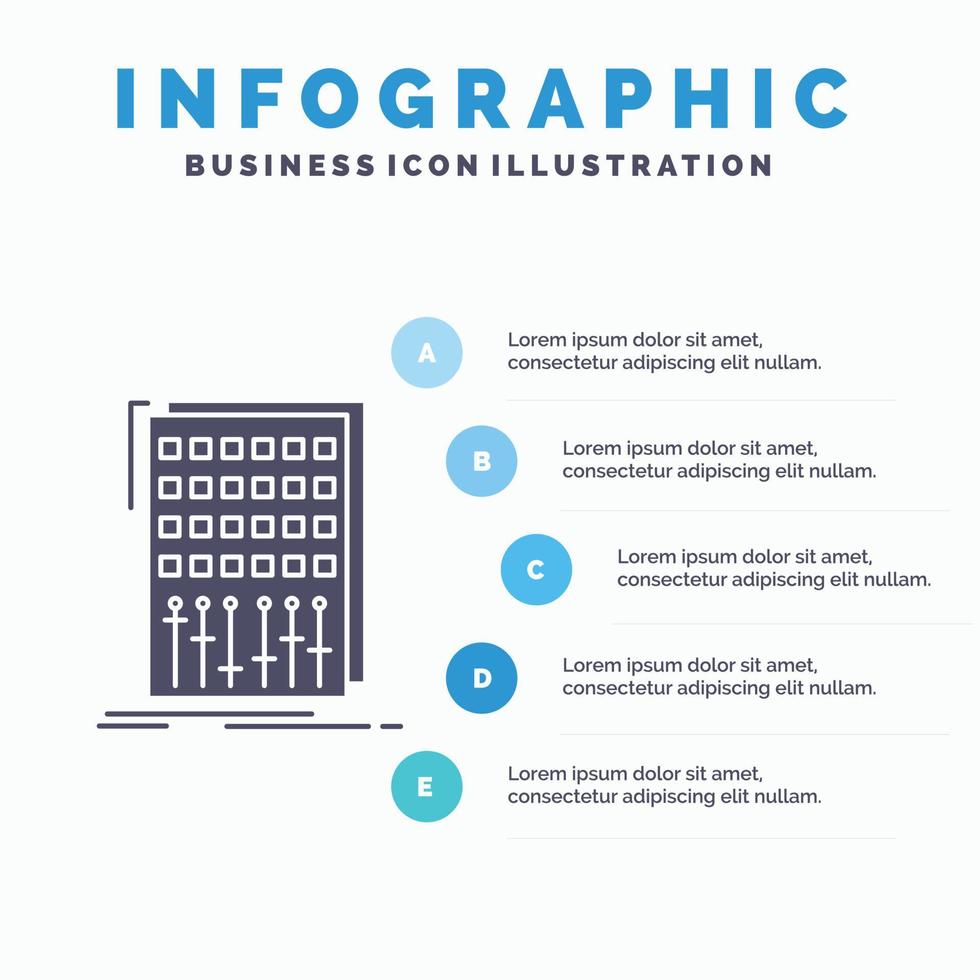 INFOGRAPHIC

BUSINESS ICON ILLUSTRATION

A

Lorem ipsum dolor sit amet, consectetur adipiscing elit nullam.

B

Lorem ipsum dolor sit amet, consectetur adipiscing elit nullam.

C

Lorem ipsum dolor sit amet, consectetur adipiscing elit nullam.

D

Lorem ipsum dolor sit amet, consectetur adipiscing elit nullam.

E

Lorem ipsum dolor sit amet, consectetur adipiscing elit nullam.