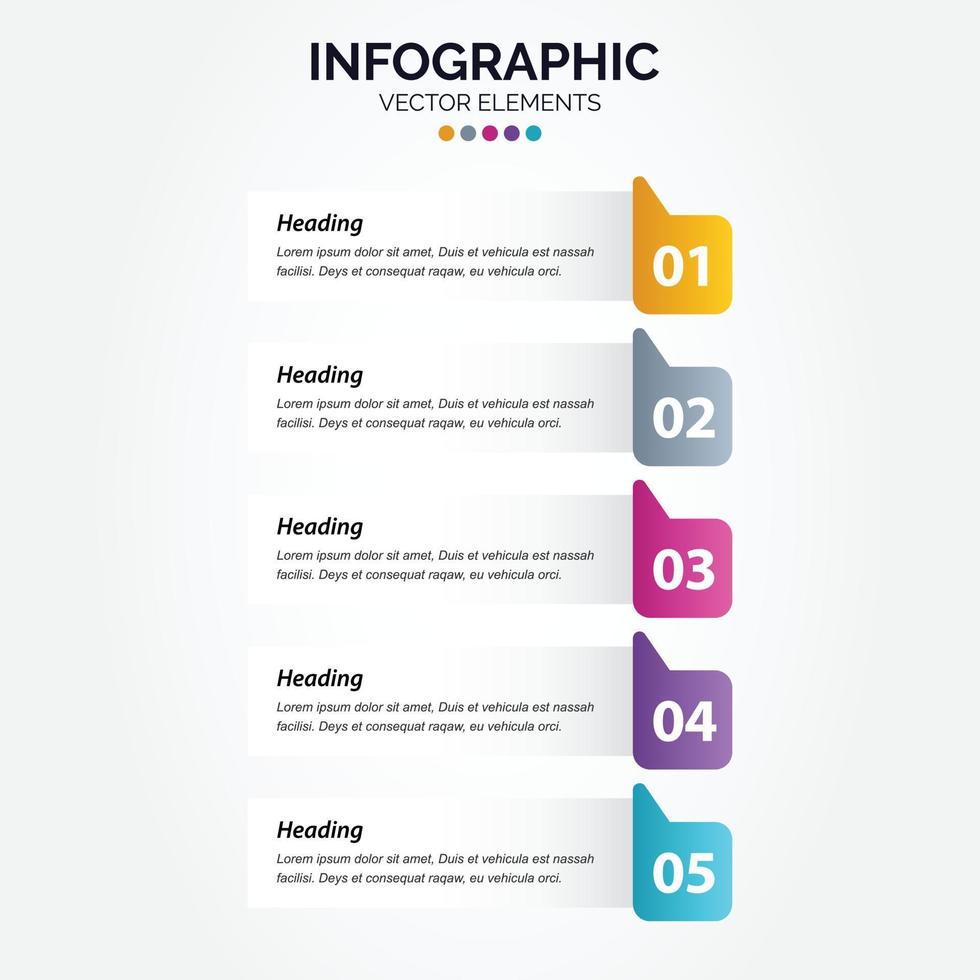 INFOGRAPHIC
VECTOR ELEMENTS

Heading
Lorem ipsum dolor sit amet, Duis et vehicula est nassah facilisi. Deys et consequat raqaw, eu vehicula orci.

01

Heading
Lorem ipsum dolor sit amet, Duis et vehicula est nassah facilisi. Deys et consequat raqaw, eu vehicula orci.

02

Heading
Lorem ipsum dolor sit amet, Duis et vehicula est nassah facilisi. Deys et consequat raqaw, eu vehicula orci.

03

Heading
Lorem ipsum dolor sit amet, Duis et vehicula est nassah facilisi. Deys et consequat raqaw, eu vehicula orci.

04

Heading
Lorem ipsum dolor sit amet, Duis et vehicula est nassah facilisi. Deys et consequat raqaw, eu vehicula orci.

05