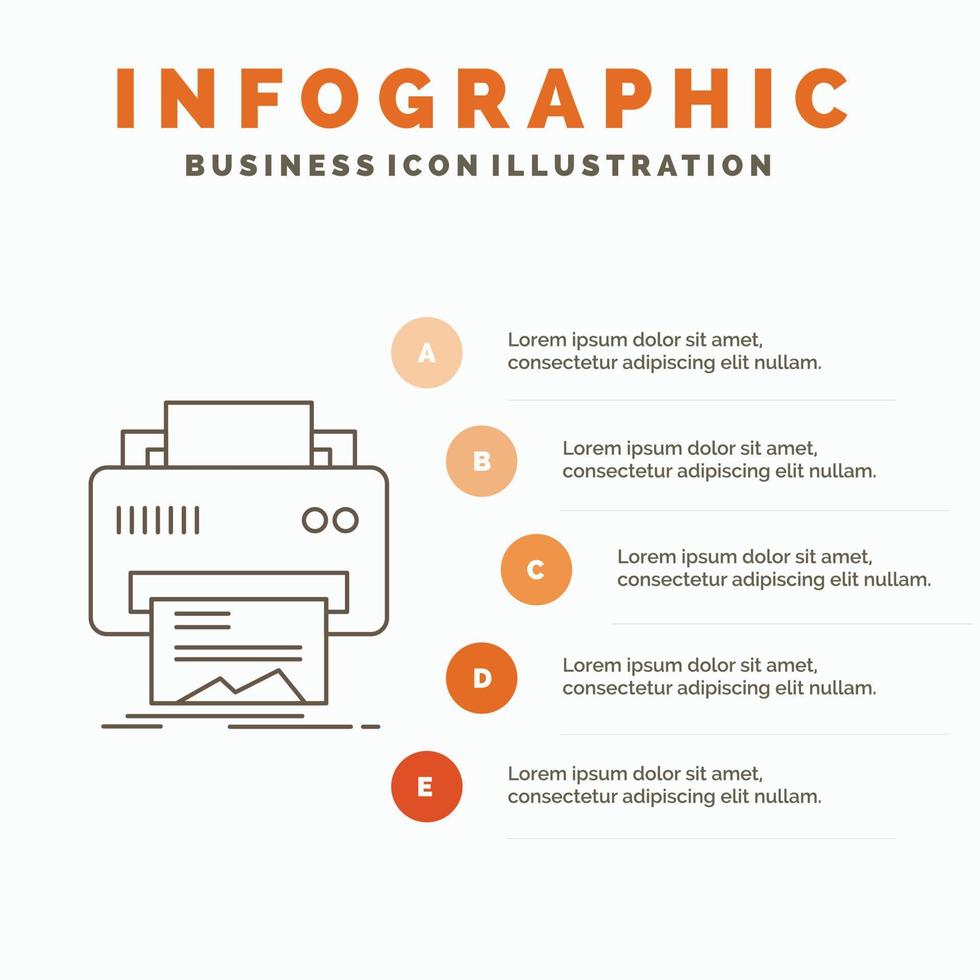 INFOGRAPHIC
BUSINESS ICON ILLUSTRATION

A
Lorem ipsum dolor sit amet, consectetur adipiscing elit nullam.

B
Lorem ipsum dolor sit amet, consectetur adipiscing elit nullam.

C
Lorem ipsum dolor sit amet, consectetur adipiscing elit nullam.

D
Lorem ipsum dolor sit amet, consectetur adipiscing elit nullam.

E
Lorem ipsum dolor sit amet, consectetur adipiscing elit nullam.