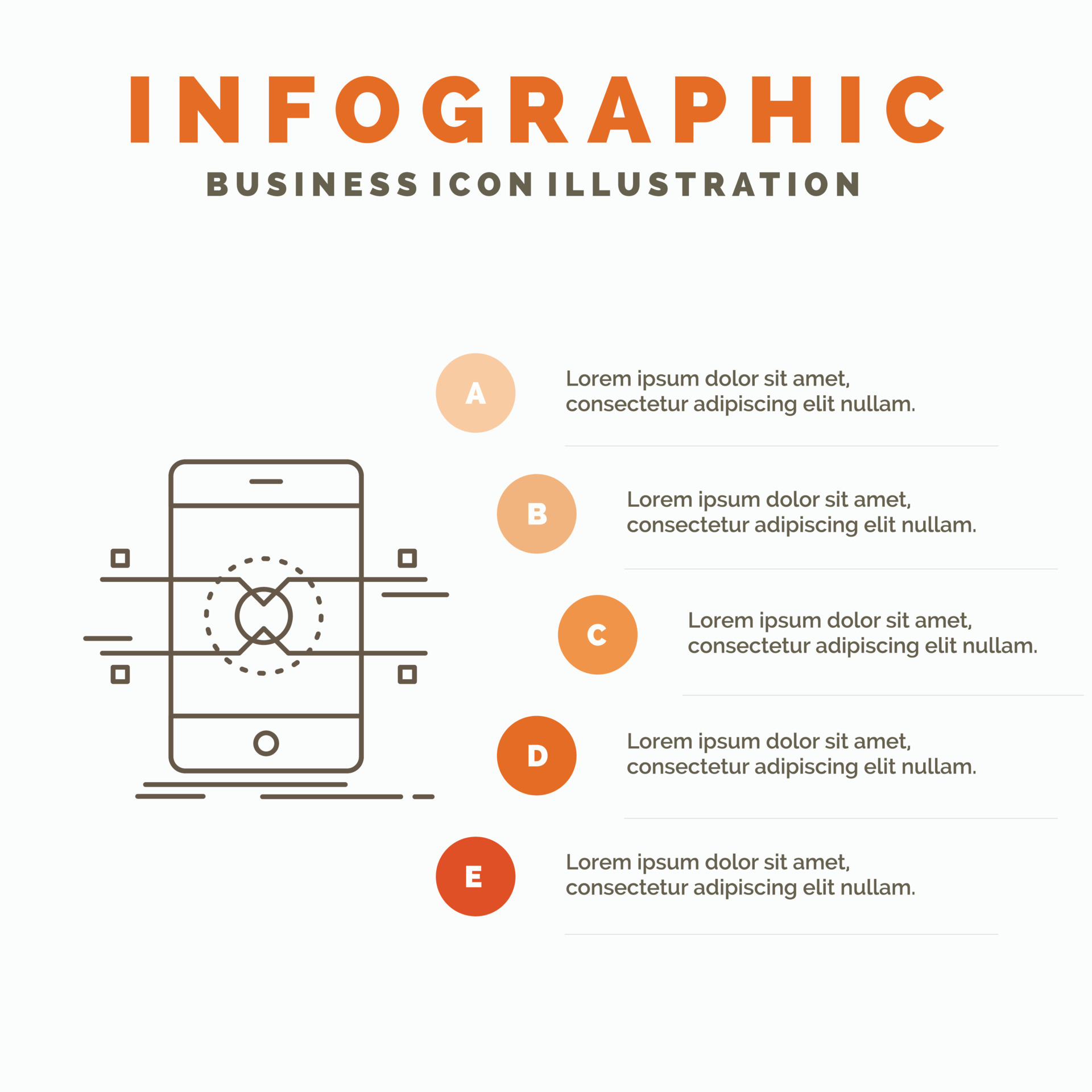 INFOGRAPHIC

BUSINESS ICON ILLUSTRATION

A

Lorem ipsum dolor sit amet, consectetur adipiscing elit nullam.

B

Lorem ipsum dolor sit amet, consectetur adipiscing elit nullam.

C

Lorem ipsum dolor sit amet, consectetur adipiscing elit nullam.

D

Lorem ipsum dolor sit amet, consectetur adipiscing elit nullam.

E

Lorem ipsum dolor sit amet, consectetur adipiscing elit nullam.