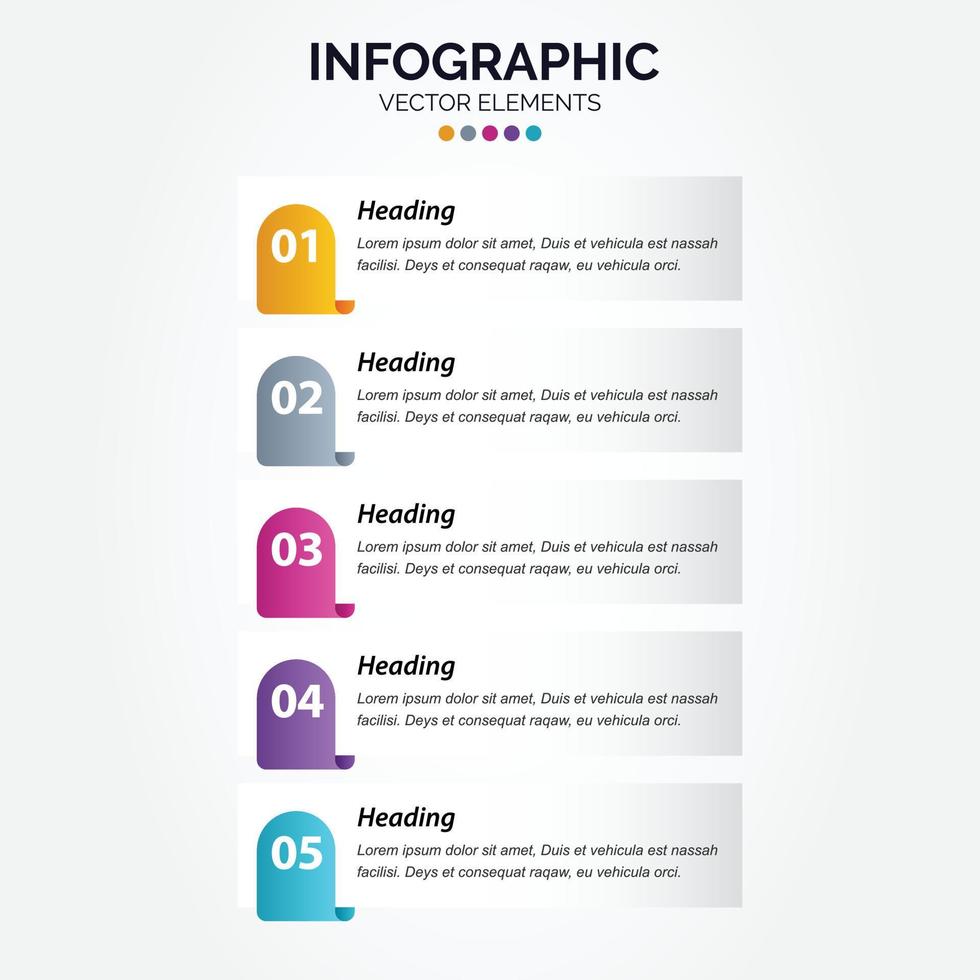 INFOGRAPHIC
VECTOR ELEMENTS

01
Heading
Lorem ipsum dolor sit amet, Duis et vehicula est nassah facilisi. Deys et consequat raqaw, eu vehicula orci.

02
Heading
Lorem ipsum dolor sit amet, Duis et vehicula est nassah facilisi. Deys et consequat raqaw, eu vehicula orci.

03
Heading
Lorem ipsum dolor sit amet, Duis et vehicula est nassah facilisi. Deys et consequat raqaw, eu vehicula orci.

04
Heading
Lorem ipsum dolor sit amet, Duis et vehicula est nassah facilisi. Deys et consequat raqaw, eu vehicula orci.

05
Heading
Lorem ipsum dolor sit amet, Duis et vehicula est nassah facilisi. Deys et consequat raqaw, eu vehicula orci.