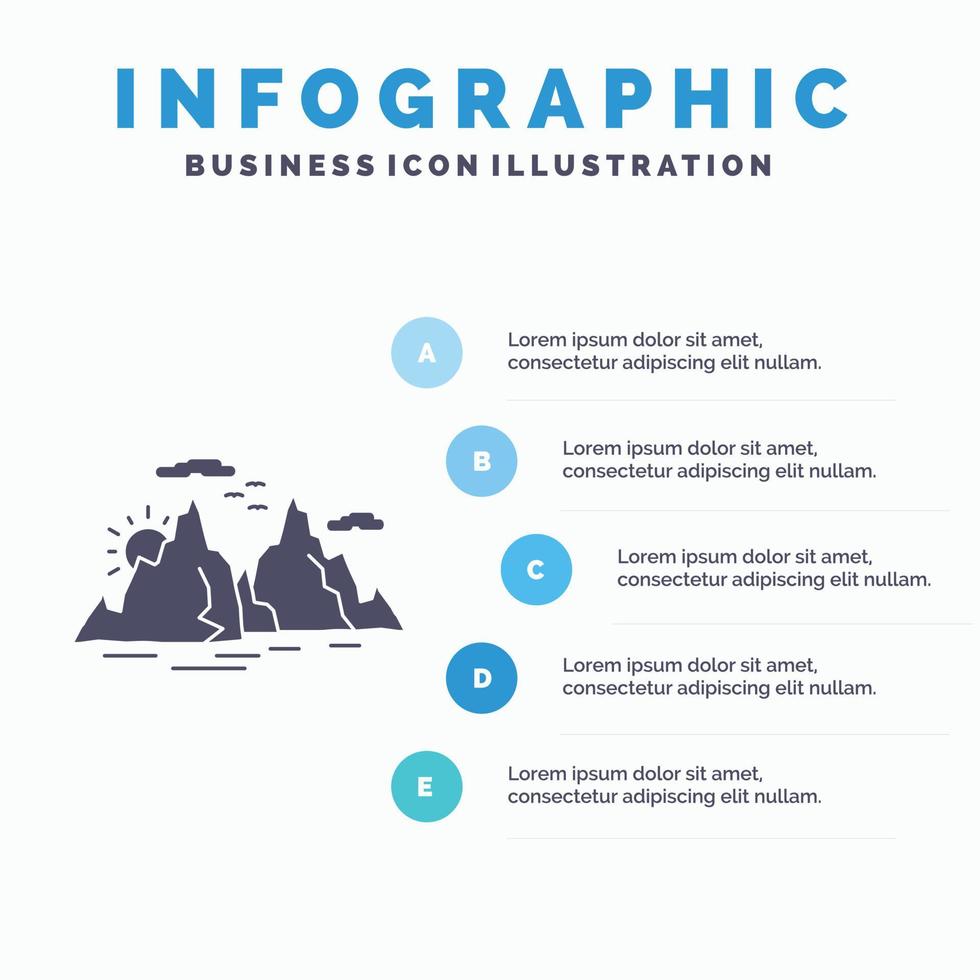 INFOGRAPHIC
BUSINESS ICON ILLUSTRATION

A
Lorem ipsum dolor sit amet, consectetur adipiscing elit nullam.

B
Lorem ipsum dolor sit amet, consectetur adipiscing elit nullam.

C
Lorem ipsum dolor sit amet, consectetur adipiscing elit nullam.

D
Lorem ipsum dolor sit amet, consectetur adipiscing elit nullam.

E
Lorem ipsum dolor sit amet, consectetur adipiscing elit nullam.