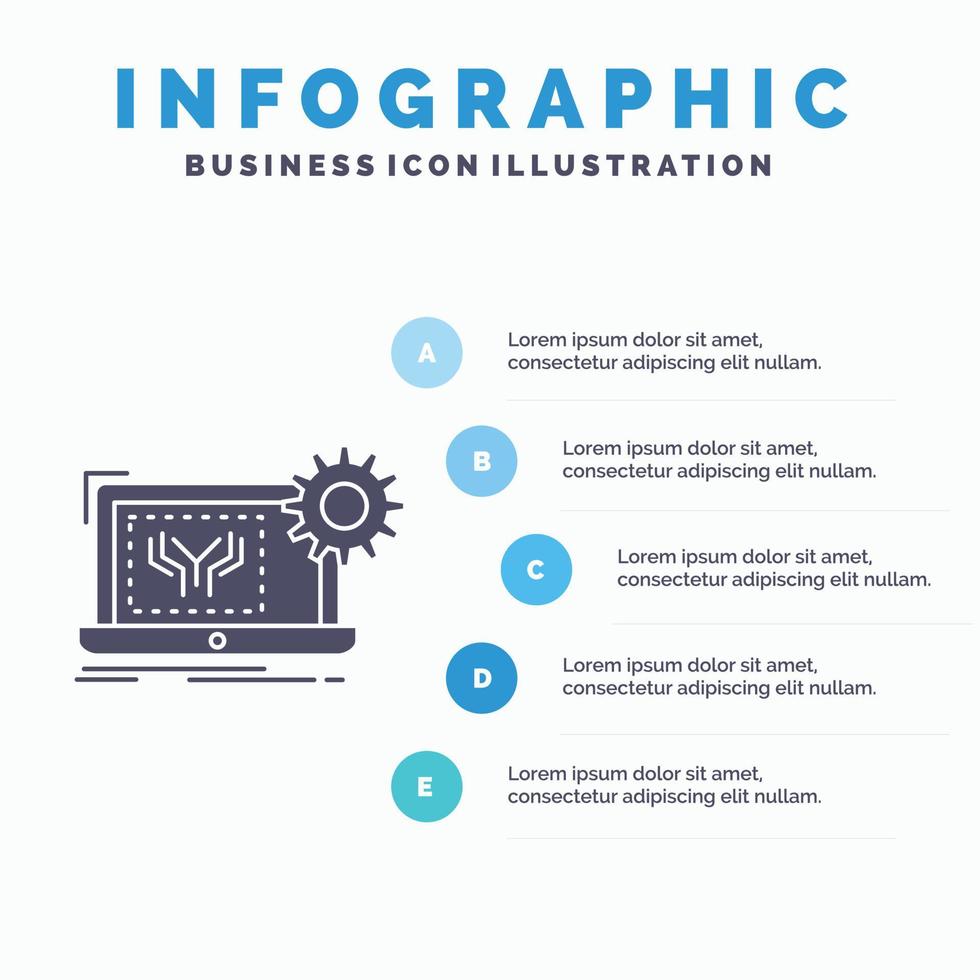 INFOGRAPHIC
BUSINESS ICON ILLUSTRATION

A
Lorem ipsum dolor sit amet, consectetur adipiscing elit nullam.

B
Lorem ipsum dolor sit amet, consectetur adipiscing elit nullam.

C
Lorem ipsum dolor sit amet, consectetur adipiscing elit nullam.

D
Lorem ipsum dolor sit amet, consectetur adipiscing elit nullam.

E
Lorem ipsum dolor sit amet, consectetur adipiscing elit nullam.