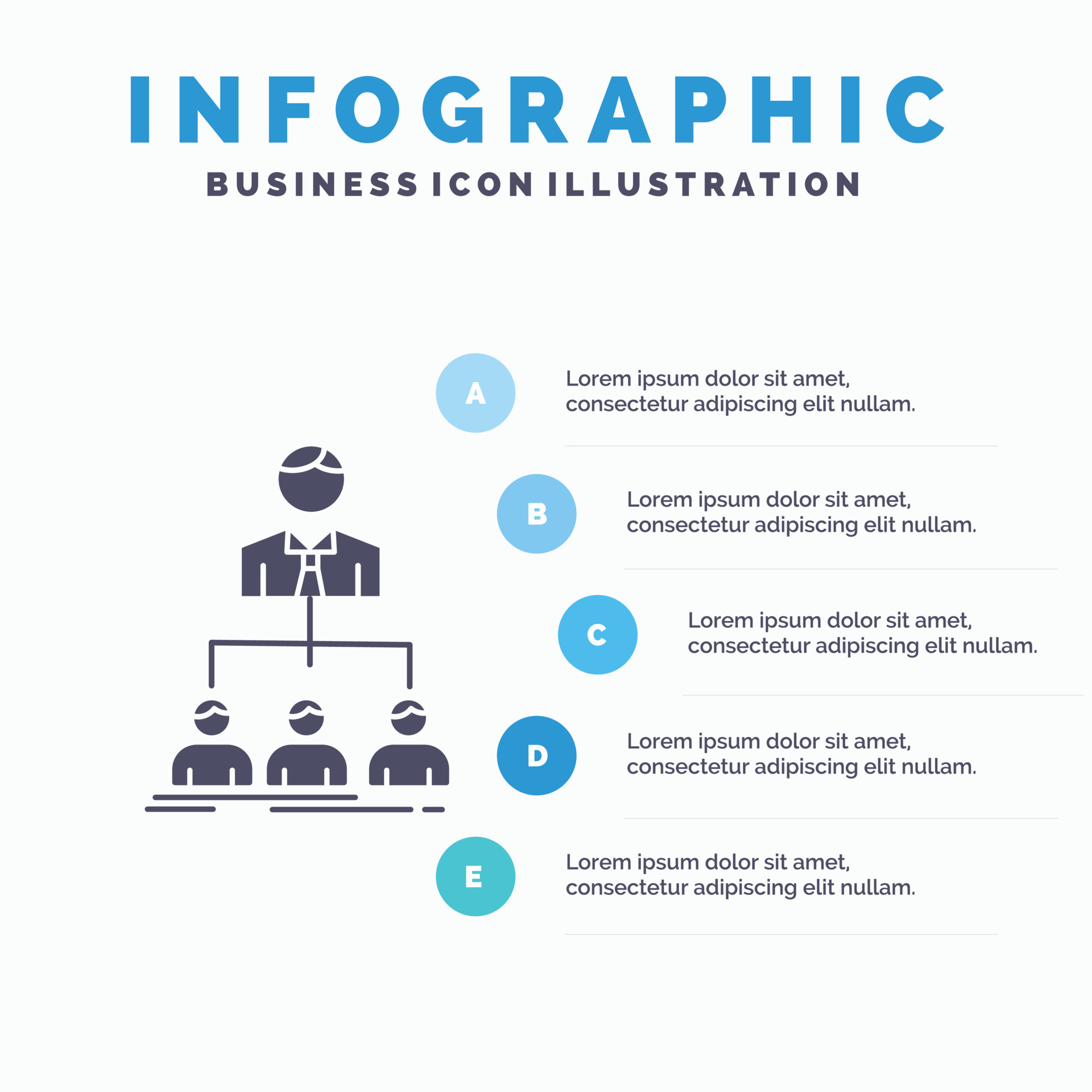 INFOGRAPHIC

BUSINESS ICON ILLUSTRATION

A

Lorem ipsum dolor sit amet, consectetur adipiscing elit nullam.

B

Lorem ipsum dolor sit amet, consectetur adipiscing elit nullam.

C

Lorem ipsum dolor sit amet, consectetur adipiscing elit nullam.

D

Lorem ipsum dolor sit amet, consectetur adipiscing elit nullam.

E

Lorem ipsum dolor sit amet, consectetur adipiscing elit nullam.