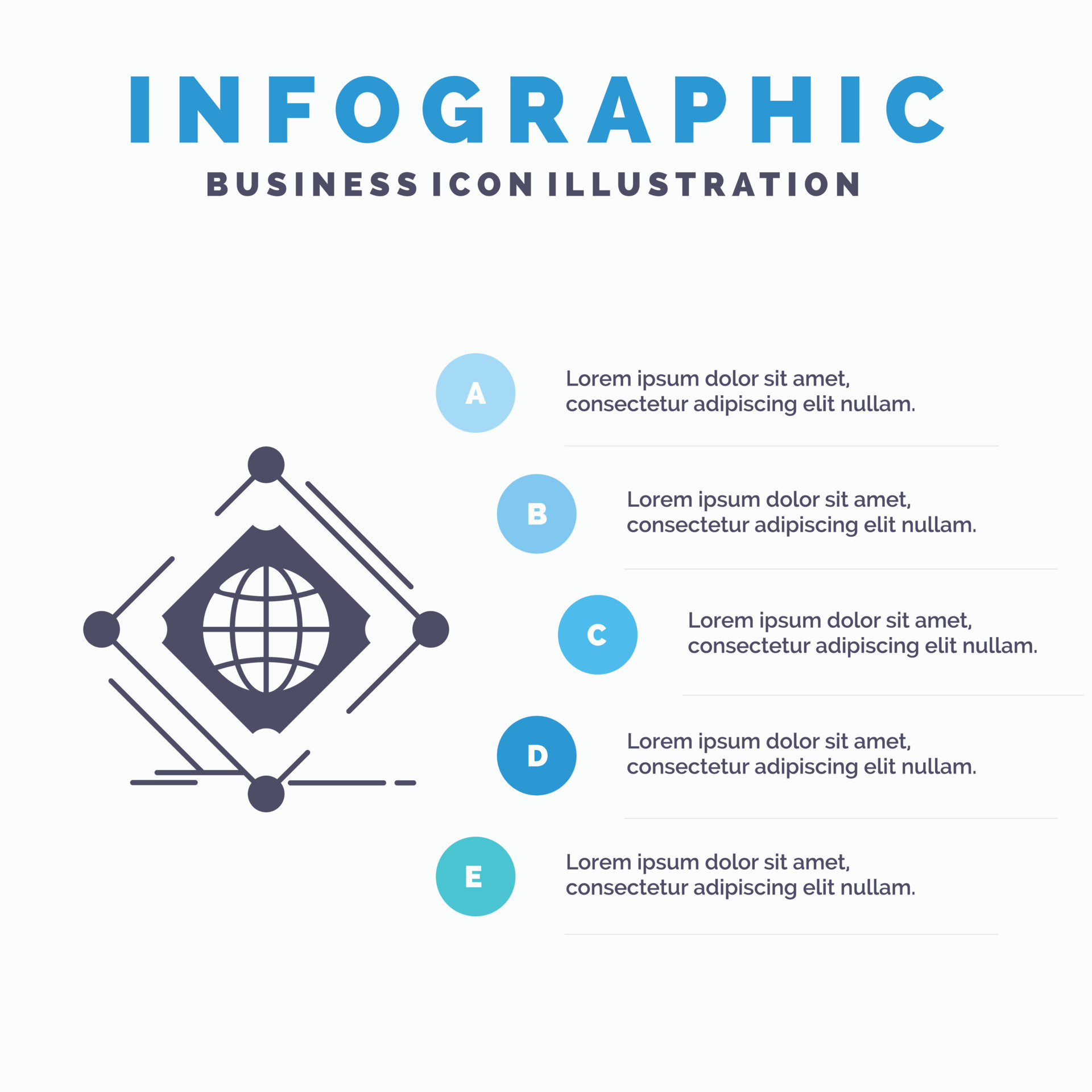 INFOGRAPHIC
BUSINESS ICON ILLUSTRATION

A
Lorem ipsum dolor sit amet, consectetur adipiscing elit nullam.

B
Lorem ipsum dolor sit amet, consectetur adipiscing elit nullam.

C
Lorem ipsum dolor sit amet, consectetur adipiscing elit nullam.

D
Lorem ipsum dolor sit amet, consectetur adipiscing elit nullam.

E
Lorem ipsum dolor sit amet, consectetur adipiscing elit nullam.