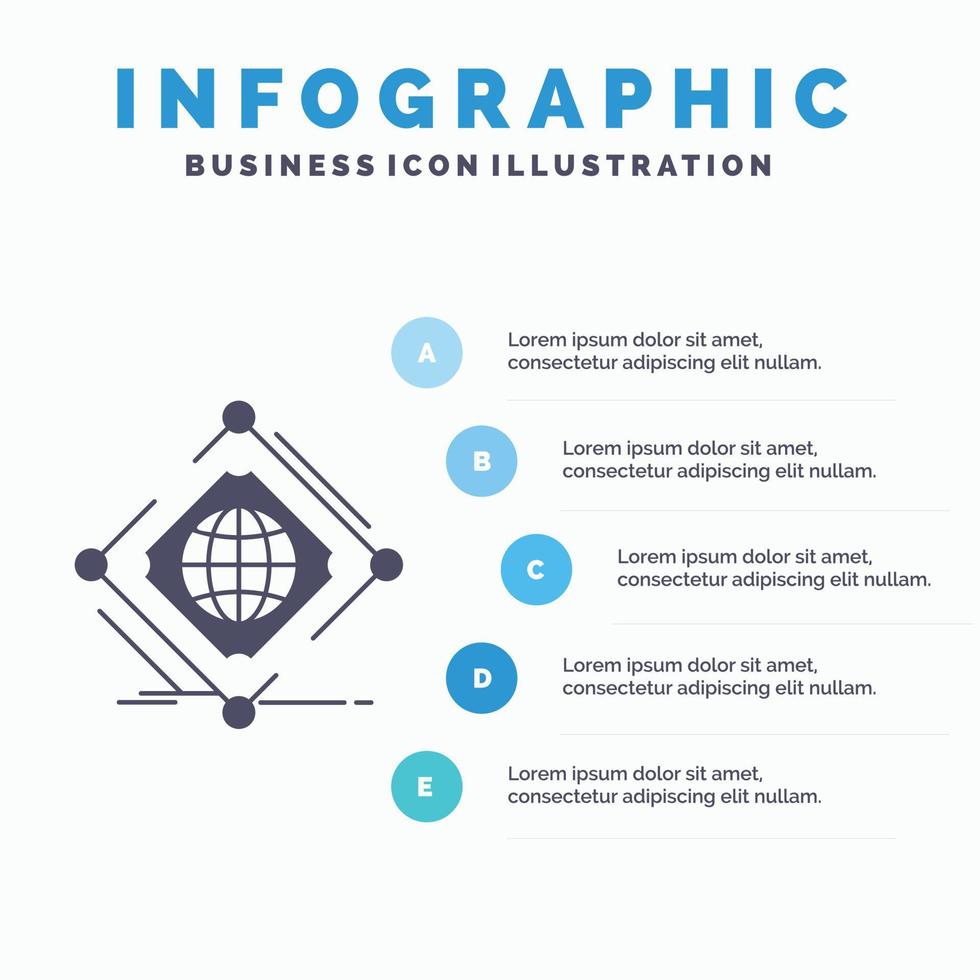 INFOGRAPHIC
BUSINESS ICON ILLUSTRATION

A
Lorem ipsum dolor sit amet, consectetur adipiscing elit nullam.

B
Lorem ipsum dolor sit amet, consectetur adipiscing elit nullam.

C
Lorem ipsum dolor sit amet, consectetur adipiscing elit nullam.

D
Lorem ipsum dolor sit amet, consectetur adipiscing elit nullam.

E
Lorem ipsum dolor sit amet, consectetur adipiscing elit nullam.