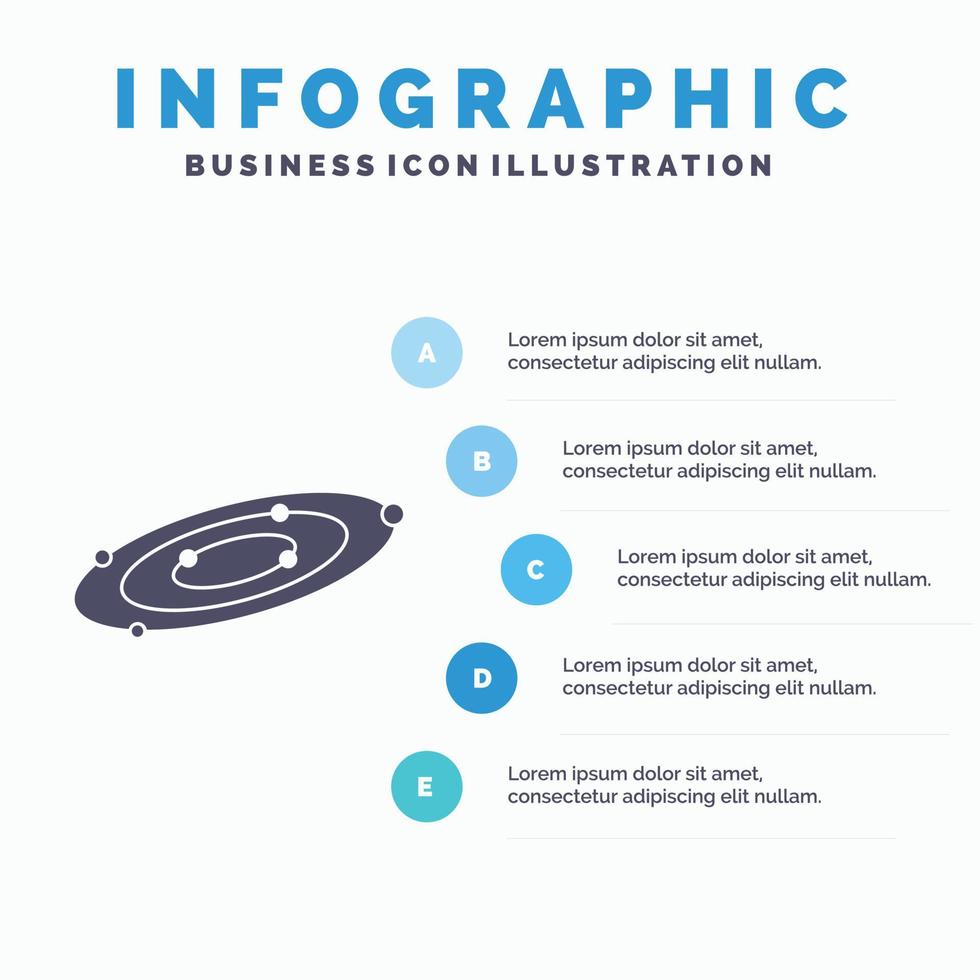 INFOGRAPHIC
BUSINESS ICON ILLUSTRATION

A
Lorem ipsum dolor sit amet, consectetur adipiscing elit nullam.

B
Lorem ipsum dolor sit amet, consectetur adipiscing elit nullam.

C
Lorem ipsum dolor sit amet, consectetur adipiscing elit nullam.

D
Lorem ipsum dolor sit amet, consectetur adipiscing elit nullam.

E
Lorem ipsum dolor sit amet, consectetur adipiscing elit nullam.