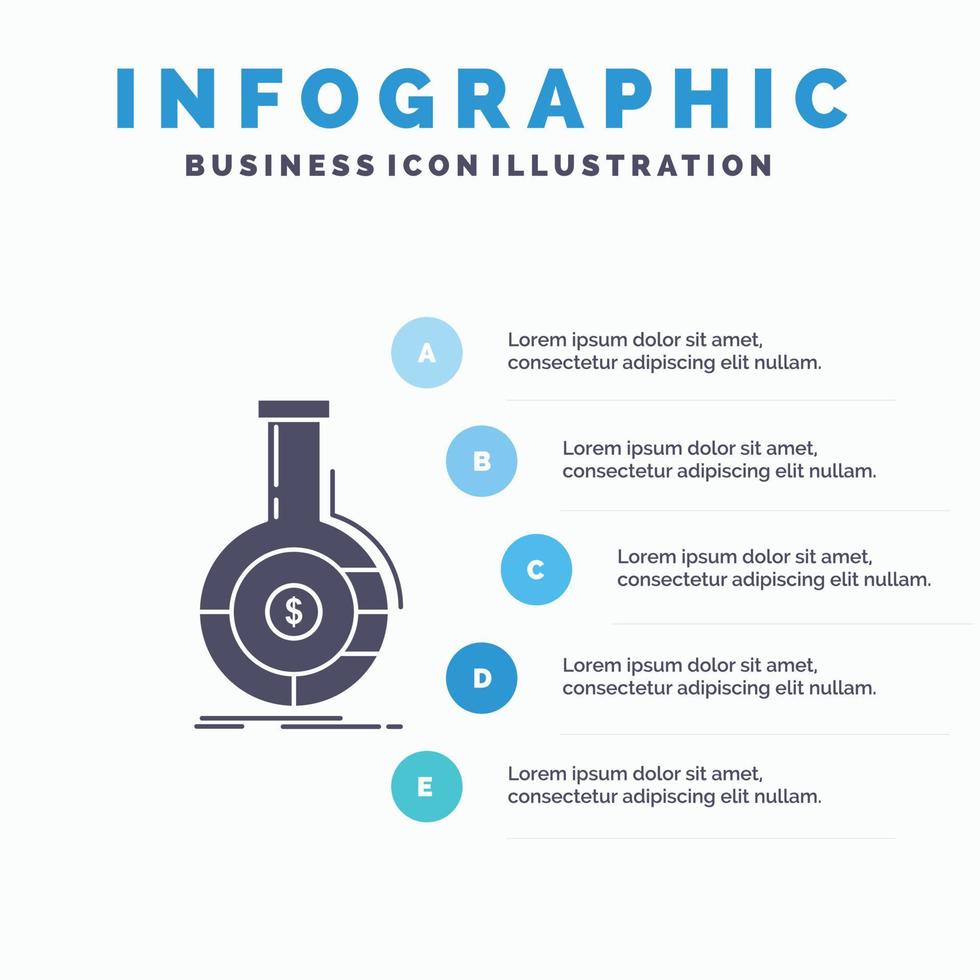 INFOGRAPHIC
BUSINESS ICON ILLUSTRATION

$

A
Lorem ipsum dolor sit amet, consectetur adipiscing elit nullam.

B
Lorem ipsum dolor sit amet, consectetur adipiscing elit nullam.

C
Lorem ipsum dolor sit amet, consectetur adipiscing elit nullam.

D
Lorem ipsum dolor sit amet, consectetur adipiscing elit nullam.

E
Lorem ipsum dolor sit amet, consectetur adipiscing elit nullam.