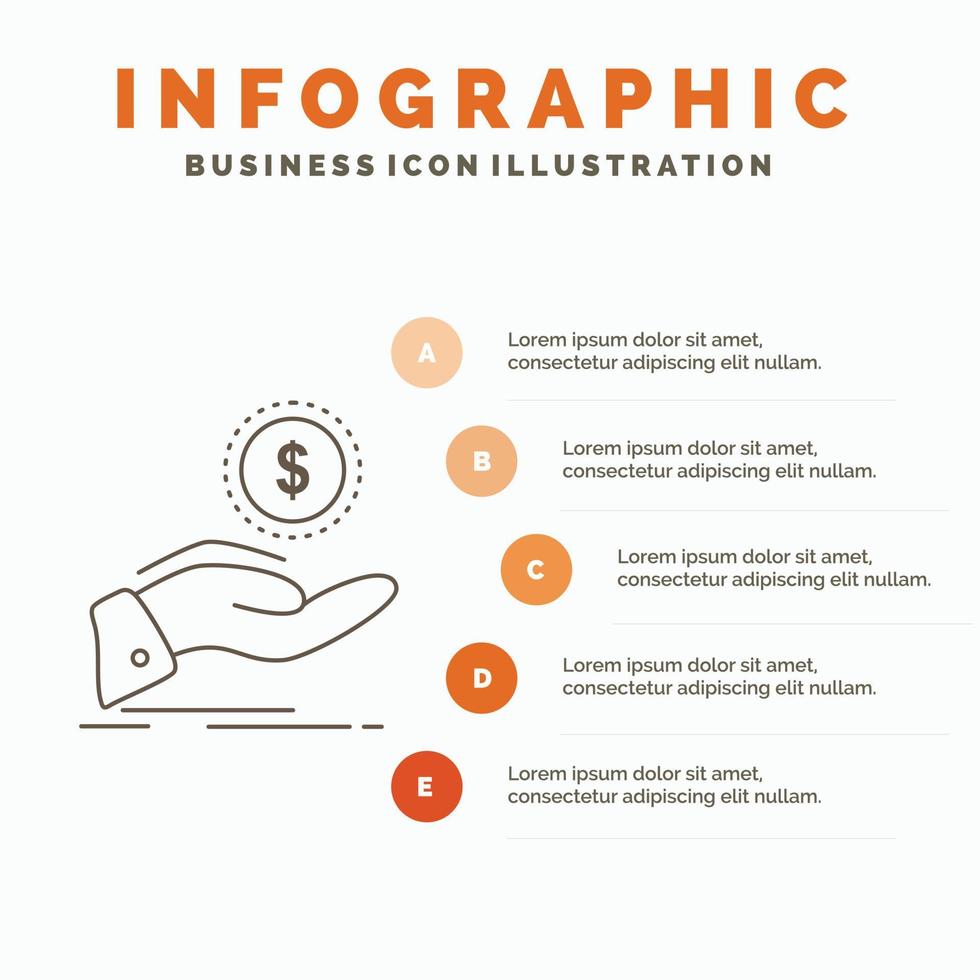 INFOGRAPHIC
BUSINESS ICON ILLUSTRATION

$

A
Lorem ipsum dolor sit amet, consectetur adipiscing elit nullam.

B
Lorem ipsum dolor sit amet, consectetur adipiscing elit nullam.

C
Lorem ipsum dolor sit amet, consectetur adipiscing elit nullam.

D
Lorem ipsum dolor sit amet, consectetur adipiscing elit nullam.

E
Lorem ipsum dolor sit amet, consectetur adipiscing elit nullam.