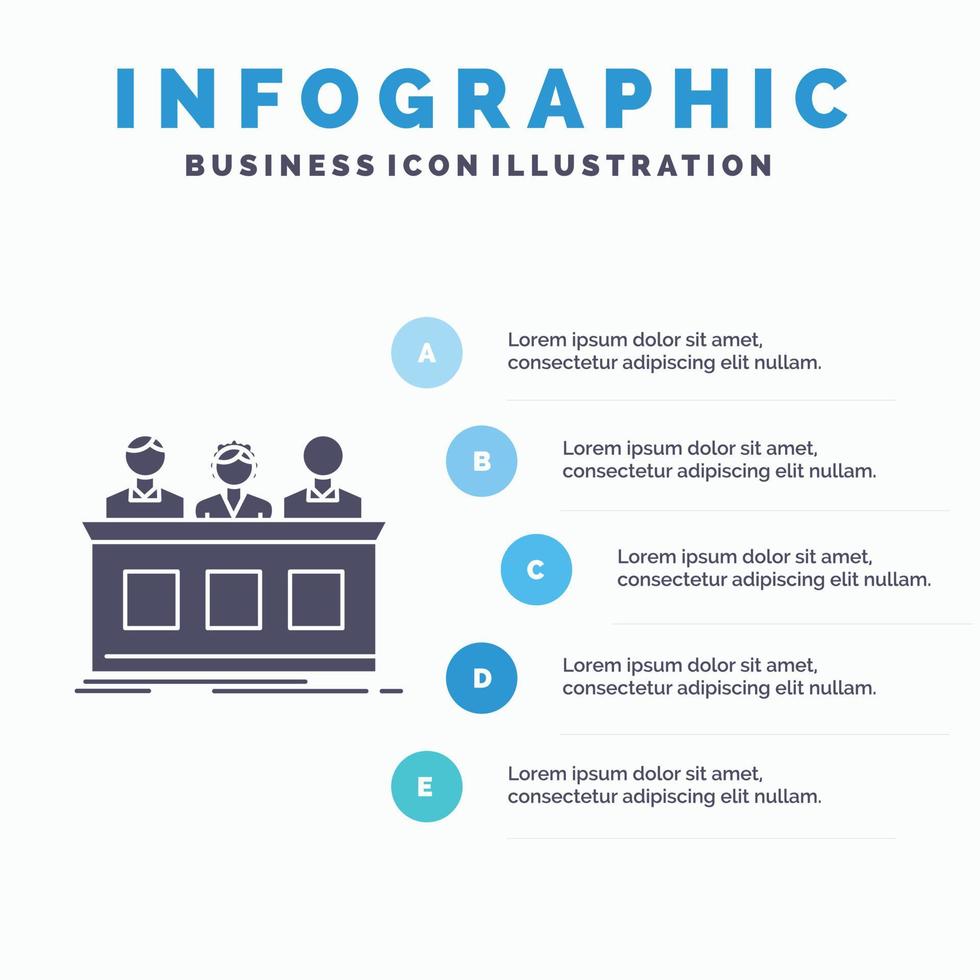 INFOGRAPHIC
BUSINESS ICON ILLUSTRATION

A
Lorem ipsum dolor sit amet, consectetur adipiscing elit nullam.

B
Lorem ipsum dolor sit amet, consectetur adipiscing elit nullam.

C
Lorem ipsum dolor sit amet, consectetur adipiscing elit nullam.

D
Lorem ipsum dolor sit amet, consectetur adipiscing elit nullam.

E
Lorem ipsum dolor sit amet, consectetur adipiscing elit nullam.