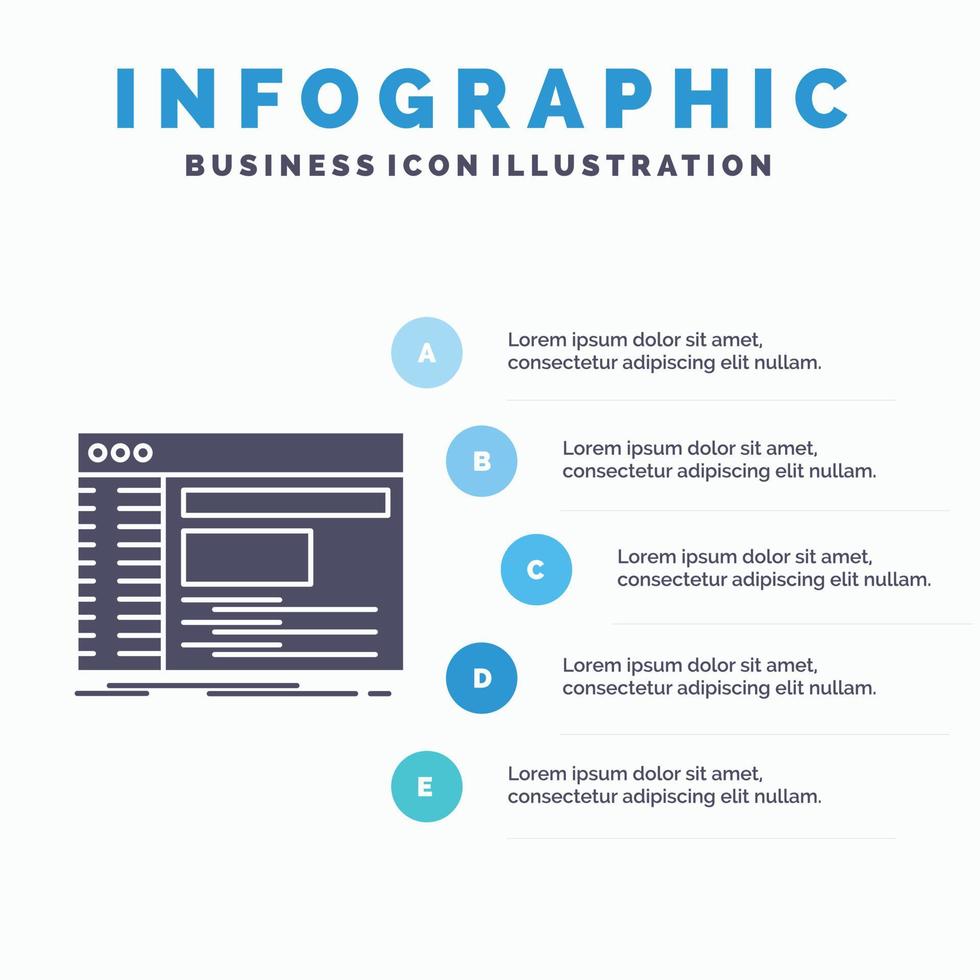 INFOGRAPHIC
BUSINESS ICON ILLUSTRATION

A
Lorem ipsum dolor sit amet, consectetur adipiscing elit nullam.

B
Lorem ipsum dolor sit amet, consectetur adipiscing elit nullam.

C
Lorem ipsum dolor sit amet, consectetur adipiscing elit nullam.

D
Lorem ipsum dolor sit amet, consectetur adipiscing elit nullam.

E
Lorem ipsum dolor sit amet, consectetur adipiscing elit nullam.