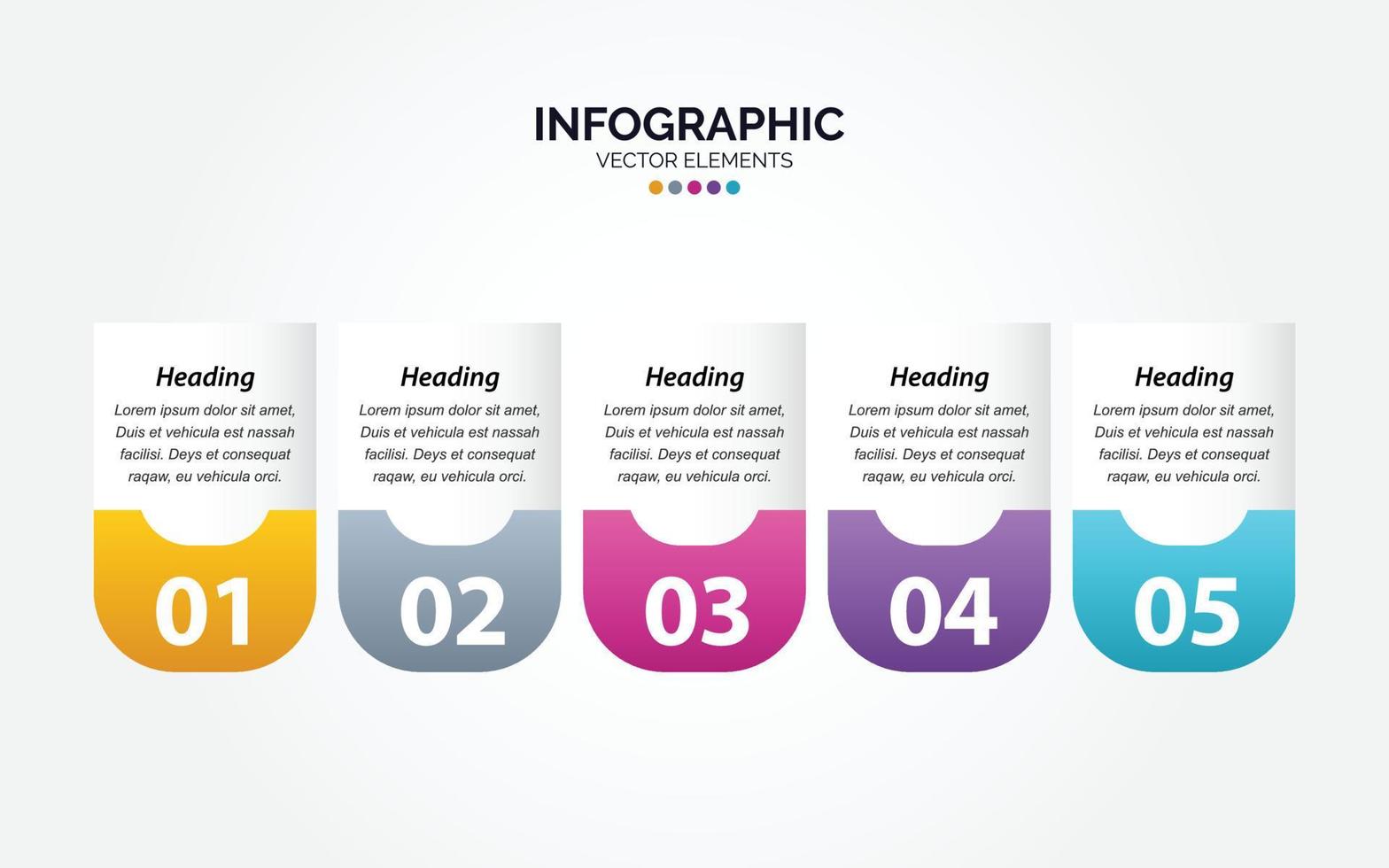 INFOGRAPHIC
VECTOR ELEMENTS

Heading
Lorem ipsum dolor sit amet, Duis et vehicula est nassah facilisi. Deys et consequat raqaw, eu vehicula orci.
01

Heading
Lorem ipsum dolor sit amet, Duis et vehicula est nassah facilisi. Deys et consequat raqaw, eu vehicula orci.
02

Heading
Lorem ipsum dolor sit amet, Duis et vehicula est nassah facilisi. Deys et consequat raqaw, eu vehicula orci.
03

Heading
Lorem ipsum dolor sit amet, Duis et vehicula est nassah facilisi. Deys et consequat raqaw, eu vehicula orci.
04

Heading
Lorem ipsum dolor sit amet, Duis et vehicula est nassah facilisi. Deys et consequat raqaw, eu vehicula orci.
05