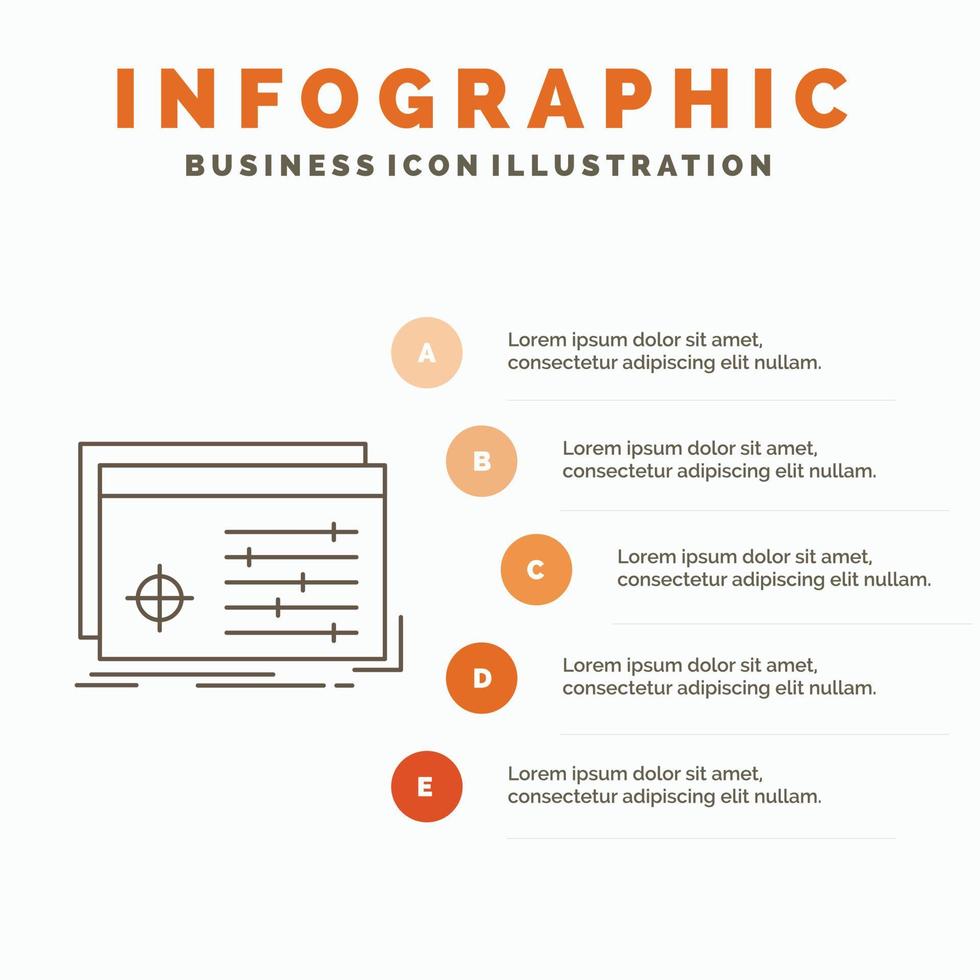 INFOGRAPHIC
BUSINESS ICON ILLUSTRATION

A
Lorem ipsum dolor sit amet, consectetur adipiscing elit nullam.

B
Lorem ipsum dolor sit amet, consectetur adipiscing elit nullam.

C
Lorem ipsum dolor sit amet, consectetur adipiscing elit nullam.

D
Lorem ipsum dolor sit amet, consectetur adipiscing elit nullam.

E
Lorem ipsum dolor sit amet, consectetur adipiscing elit nullam.