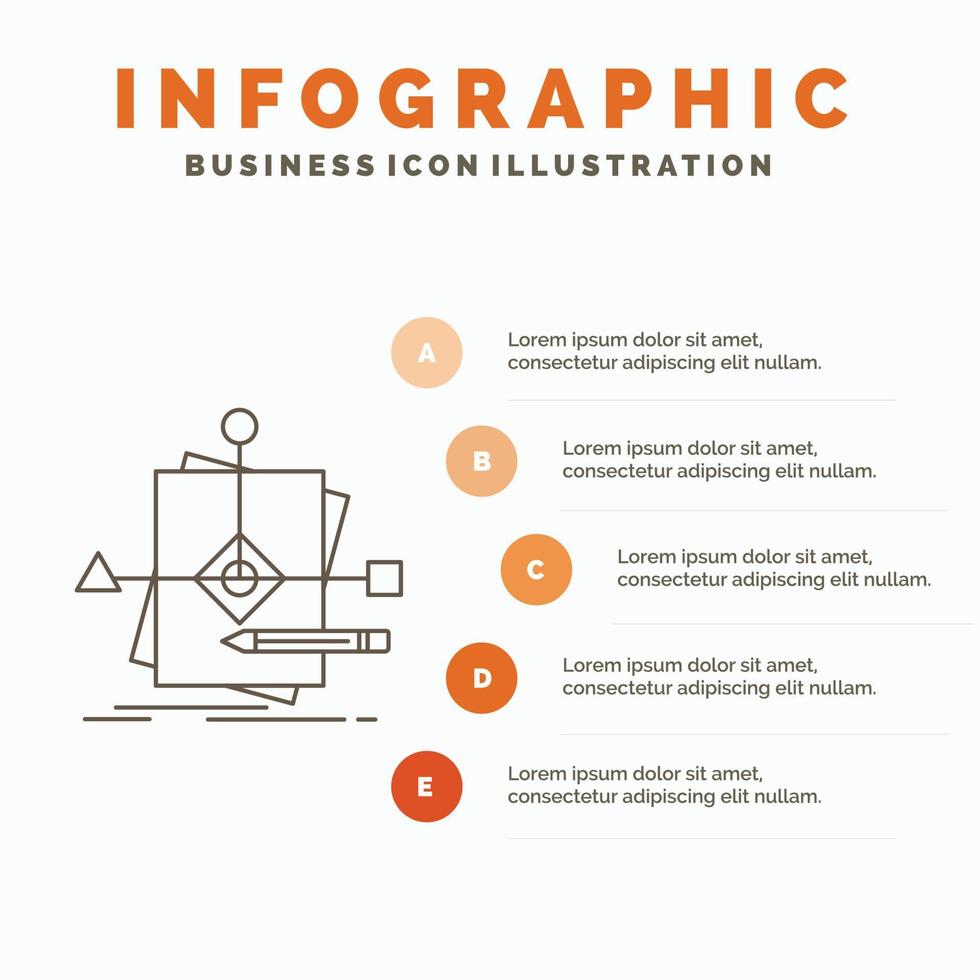 INFOGRAPHIC
BUSINESS ICON ILLUSTRATION

A
Lorem ipsum dolor sit amet, consectetur adipiscing elit nullam.

B
Lorem ipsum dolor sit amet, consectetur adipiscing elit nullam.

C
Lorem ipsum dolor sit amet, consectetur adipiscing elit nullam.

D
Lorem ipsum dolor sit amet, consectetur adipiscing elit nullam.

E
Lorem ipsum dolor sit amet, consectetur adipiscing elit nullam.