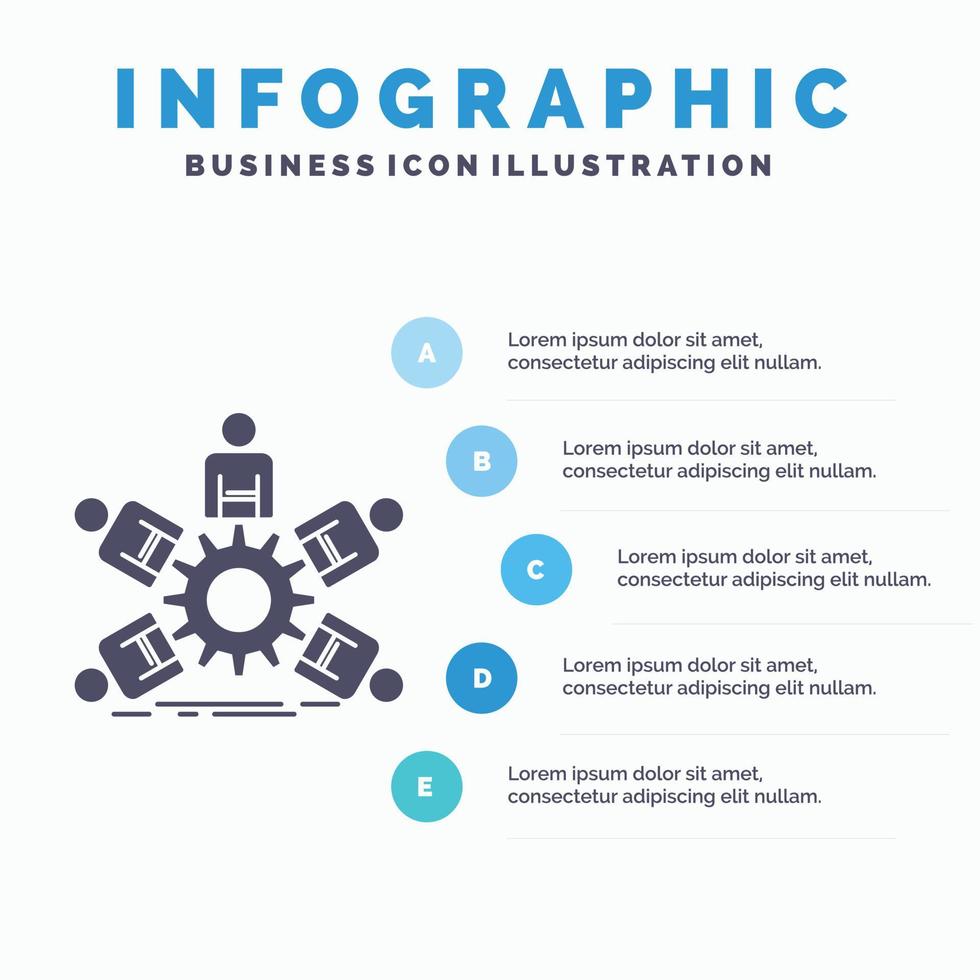 INFOGRAPHIC
BUSINESS ICON ILLUSTRATION

A
Lorem ipsum dolor sit amet, consectetur adipiscing elit nullam.

B
Lorem ipsum dolor sit amet, consectetur adipiscing elit nullam.

C
Lorem ipsum dolor sit amet, consectetur adipiscing elit nullam.

D
Lorem ipsum dolor sit amet, consectetur adipiscing elit nullam.

E
Lorem ipsum dolor sit amet, consectetur adipiscing elit nullam.