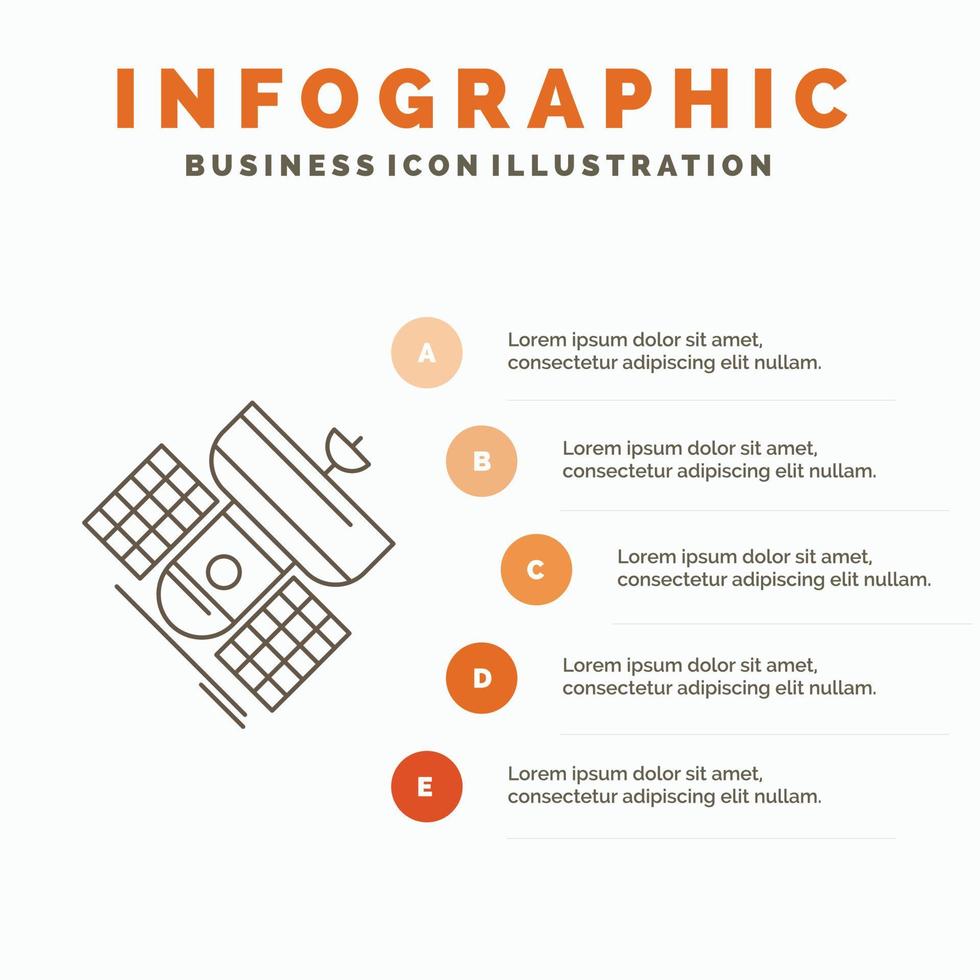 INFOGRAPHIC
BUSINESS ICON ILLUSTRATION

A
Lorem ipsum dolor sit amet, consectetur adipiscing elit nullam.

B
Lorem ipsum dolor sit amet, consectetur adipiscing elit nullam.

C
Lorem ipsum dolor sit amet, consectetur adipiscing elit nullam.

D
Lorem ipsum dolor sit amet, consectetur adipiscing elit nullam.

E
Lorem ipsum dolor sit amet, consectetur adipiscing elit nullam.