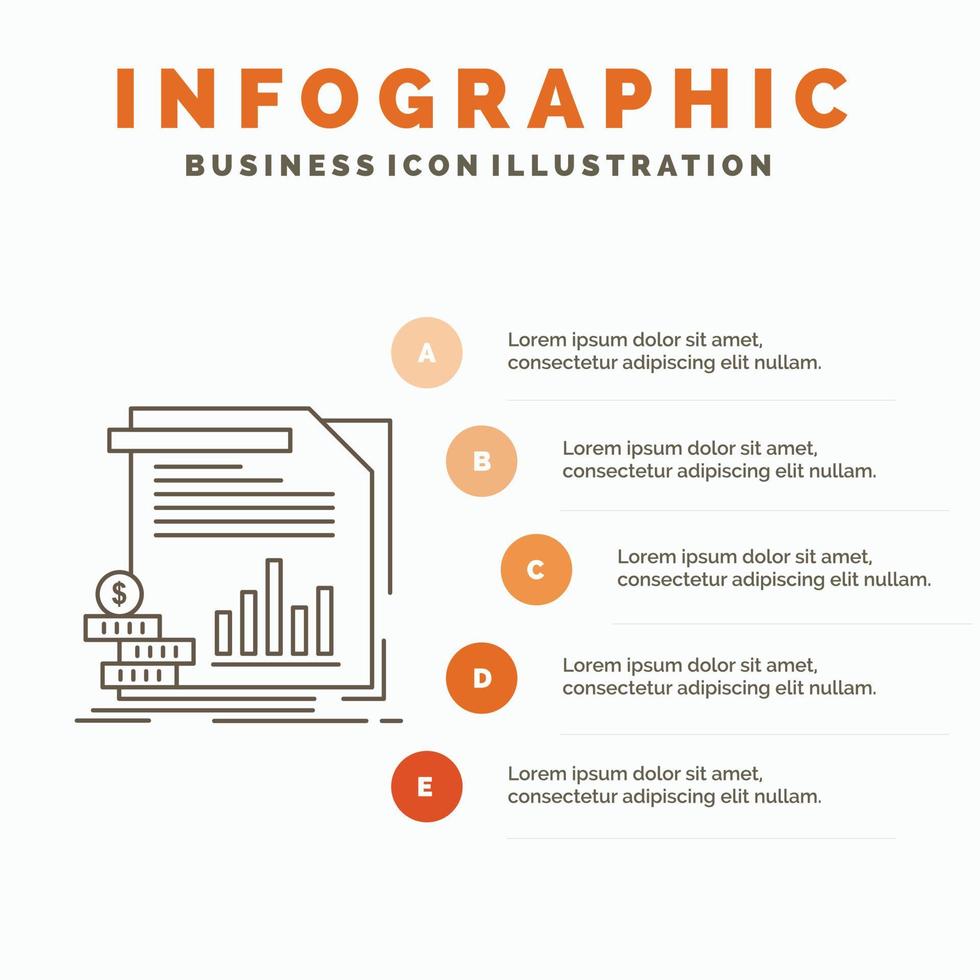 INFOGRAPHIC

BUSINESS ICON ILLUSTRATION

$

A

Lorem ipsum dolor sit amet, consectetur adipiscing elit nullam.

B

Lorem ipsum dolor sit amet, consectetur adipiscing elit nullam.

C

Lorem ipsum dolor sit amet, consectetur adipiscing elit nullam.

D

Lorem ipsum dolor sit amet, consectetur adipiscing elit nullam.

E

Lorem ipsum dolor sit amet, consectetur adipiscing elit nullam.