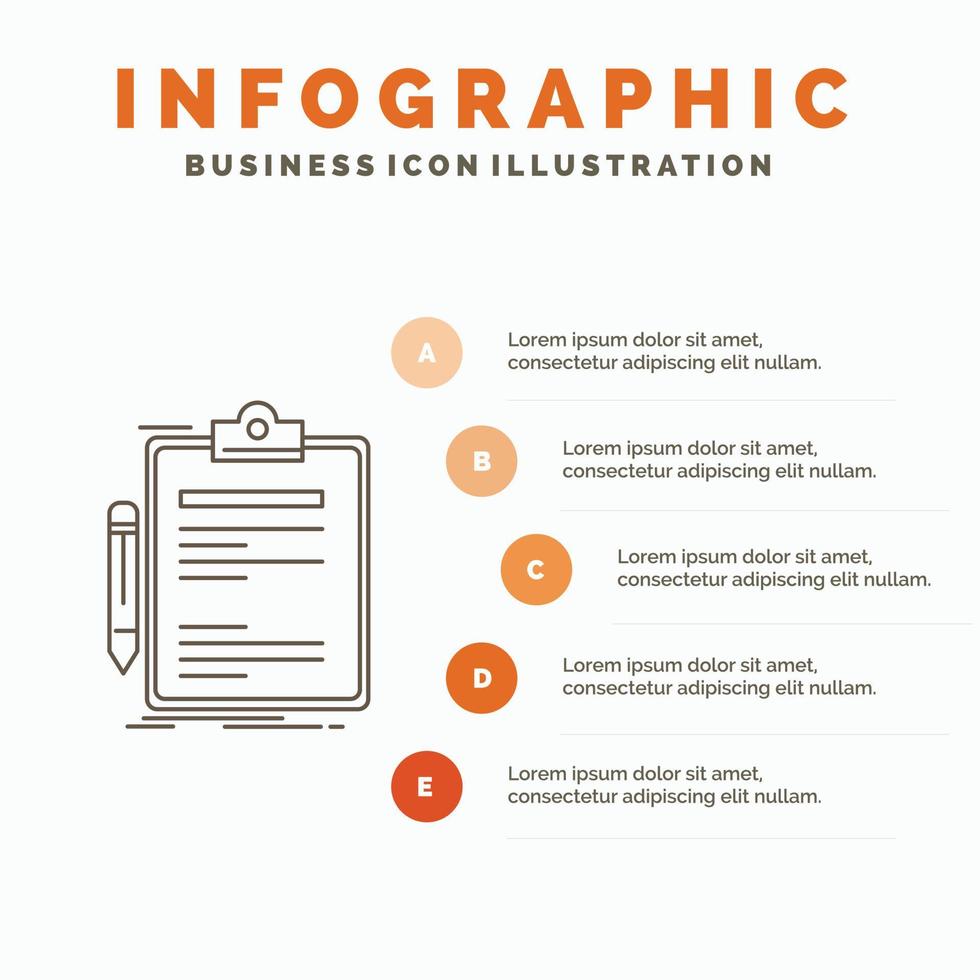 INFOGRAPHIC
BUSINESS ICON ILLUSTRATION

A
Lorem ipsum dolor sit amet, consectetur adipiscing elit nullam.

B
Lorem ipsum dolor sit amet, consectetur adipiscing elit nullam.

C
Lorem ipsum dolor sit amet, consectetur adipiscing elit nullam.

D
Lorem ipsum dolor sit amet, consectetur adipiscing elit nullam.

E
Lorem ipsum dolor sit amet, consectetur adipiscing elit nullam.