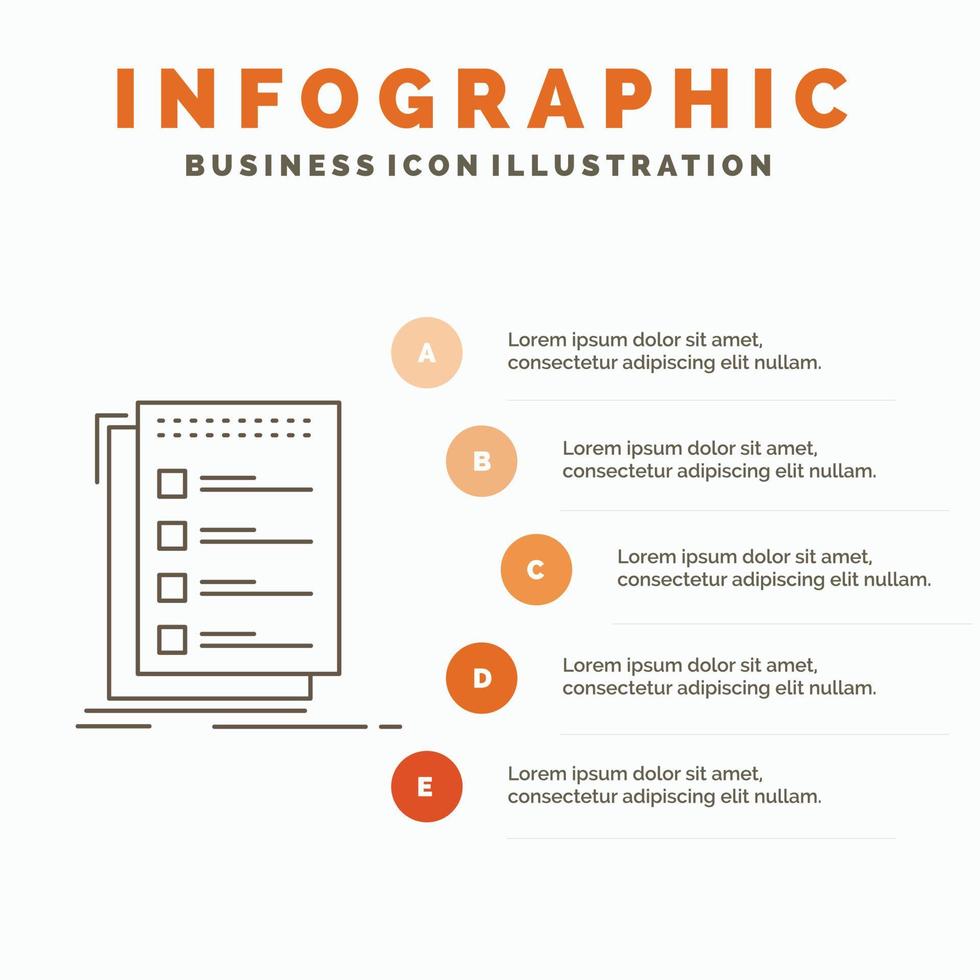 INFOGRAPHIC
BUSINESS ICON ILLUSTRATION

A
Lorem ipsum dolor sit amet, consectetur adipiscing elit nullam.

B
Lorem ipsum dolor sit amet, consectetur adipiscing elit nullam.

C
Lorem ipsum dolor sit amet, consectetur adipiscing elit nullam.

D
Lorem ipsum dolor sit amet, consectetur adipiscing elit nullam.

E
Lorem ipsum dolor sit amet, consectetur adipiscing elit nullam.