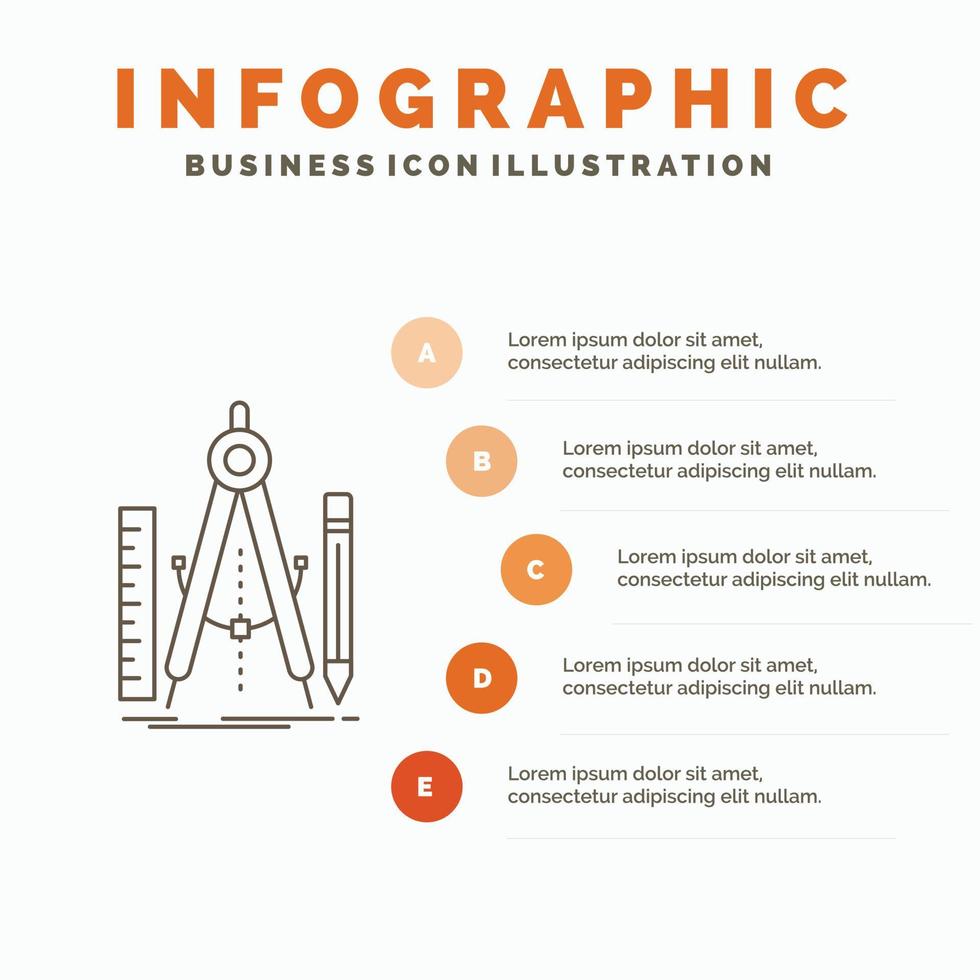 INFOGRAPHIC

BUSINESS ICON ILLUSTRATION

A

Lorem ipsum dolor sit amet, consectetur adipiscing elit nullam.

B

Lorem ipsum dolor sit amet, consectetur adipiscing elit nullam.

C

Lorem ipsum dolor sit amet, consectetur adipiscing elit nullam.

D

Lorem ipsum dolor sit amet, consectetur adipiscing elit nullam.

E

Lorem ipsum dolor sit amet, consectetur adipiscing elit nullam.