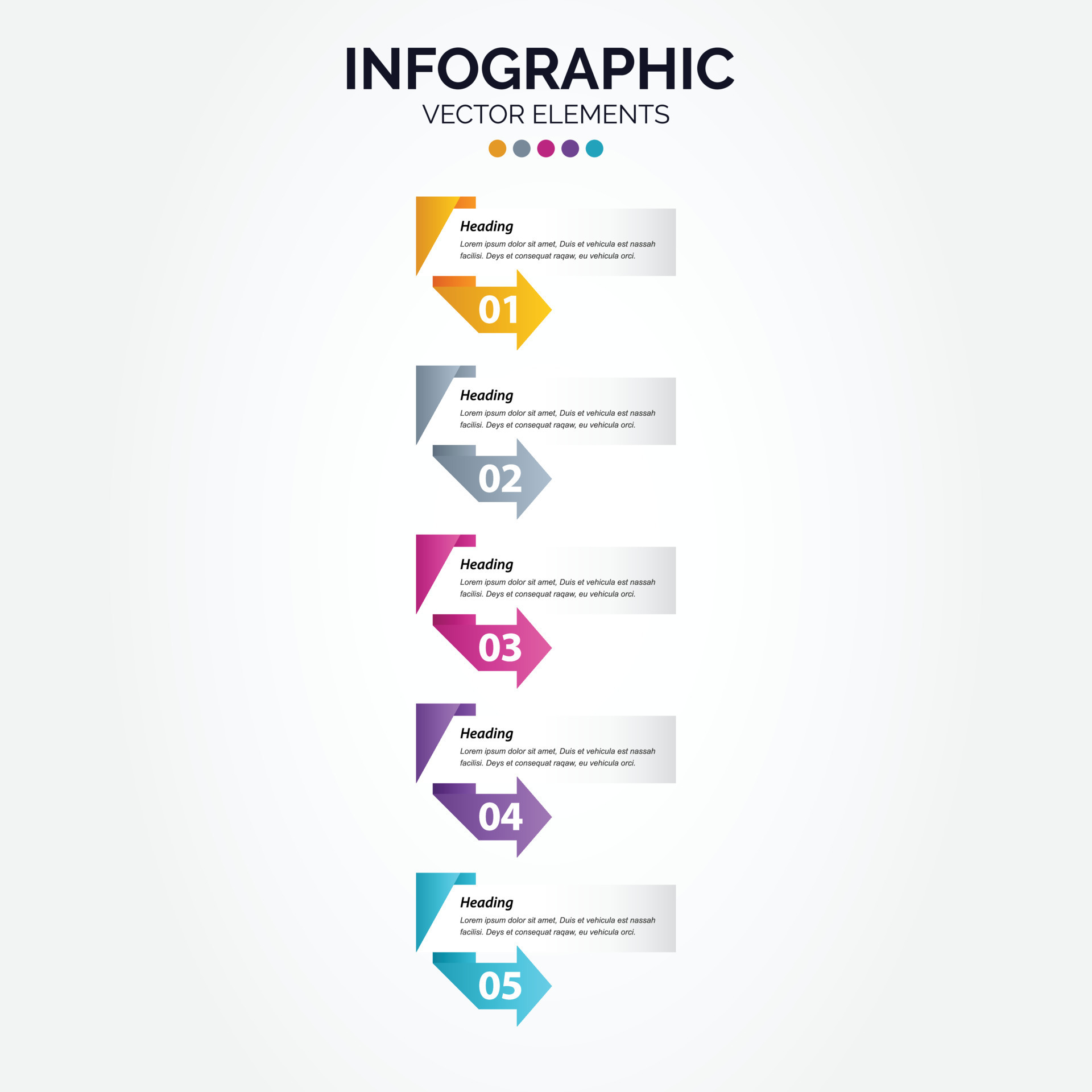 INFOGRAPHIC

VECTOR ELEMENTS

Heading

Lorem ipsum dolor sit amet, Duis et vehicula est nassah facilisi. Deys et consequat raqaw, eu vehicula orci.

01

Heading

Lorem ipsum dolor sit amet, Duis et vehicula est nassah facilisi. Deys et consequat raqaw, eu vehicula orci.

02

Heading

Lorem ipsum dolor sit amet, Duis et vehicula est nassah facilisi. Deys et consequat raqaw, eu vehicula orci.

03

Heading

Lorem ipsum dolor sit amet, Duis et vehicula est nassah facilisi. Deys et consequat raqaw, eu vehicula orci.

04

Heading

Lorem ipsum dolor sit amet, Duis et vehicula est nassah facilisi. Deys et consequat raqaw, eu vehicula orci.

05