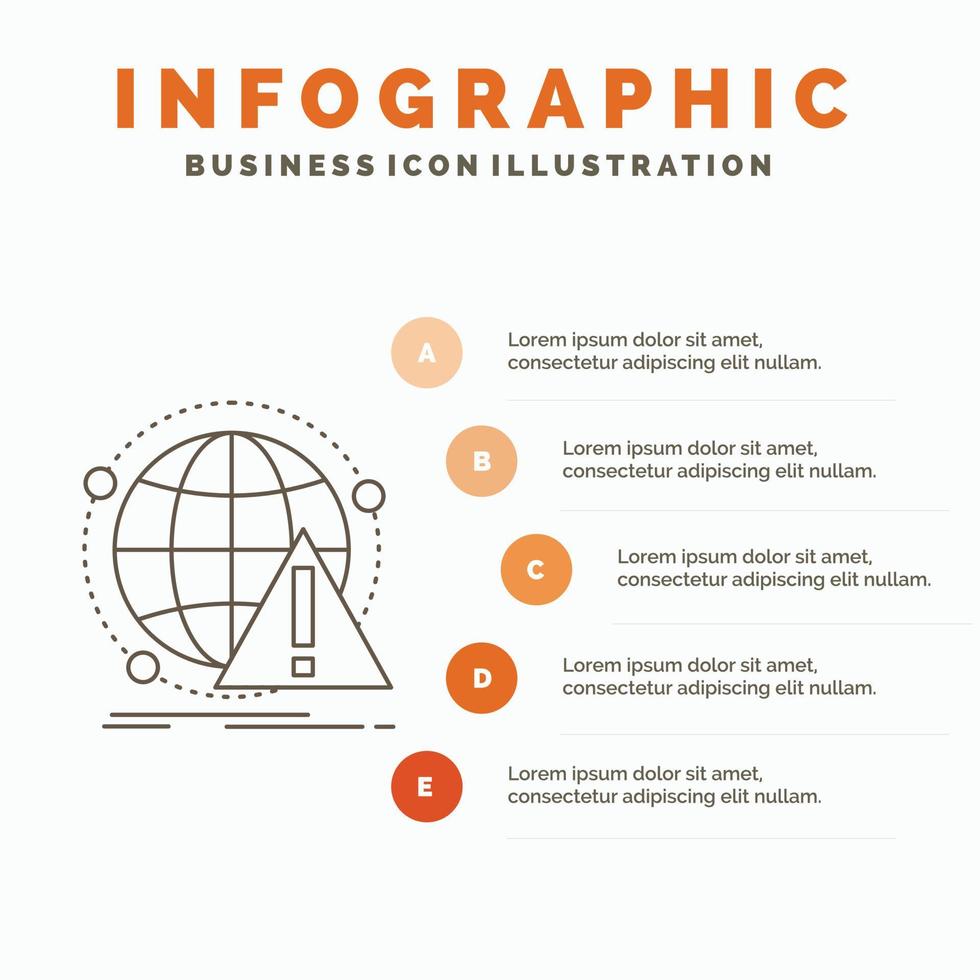 INFOGRAPHIC
BUSINESS ICON ILLUSTRATION

A
Lorem ipsum dolor sit amet, consectetur adipiscing elit nullam.

B
Lorem ipsum dolor sit amet, consectetur adipiscing elit nullam.

C
Lorem ipsum dolor sit amet, consectetur adipiscing elit nullam.

D
Lorem ipsum dolor sit amet, consectetur adipiscing elit nullam.

E
Lorem ipsum dolor sit amet, consectetur adipiscing elit nullam.