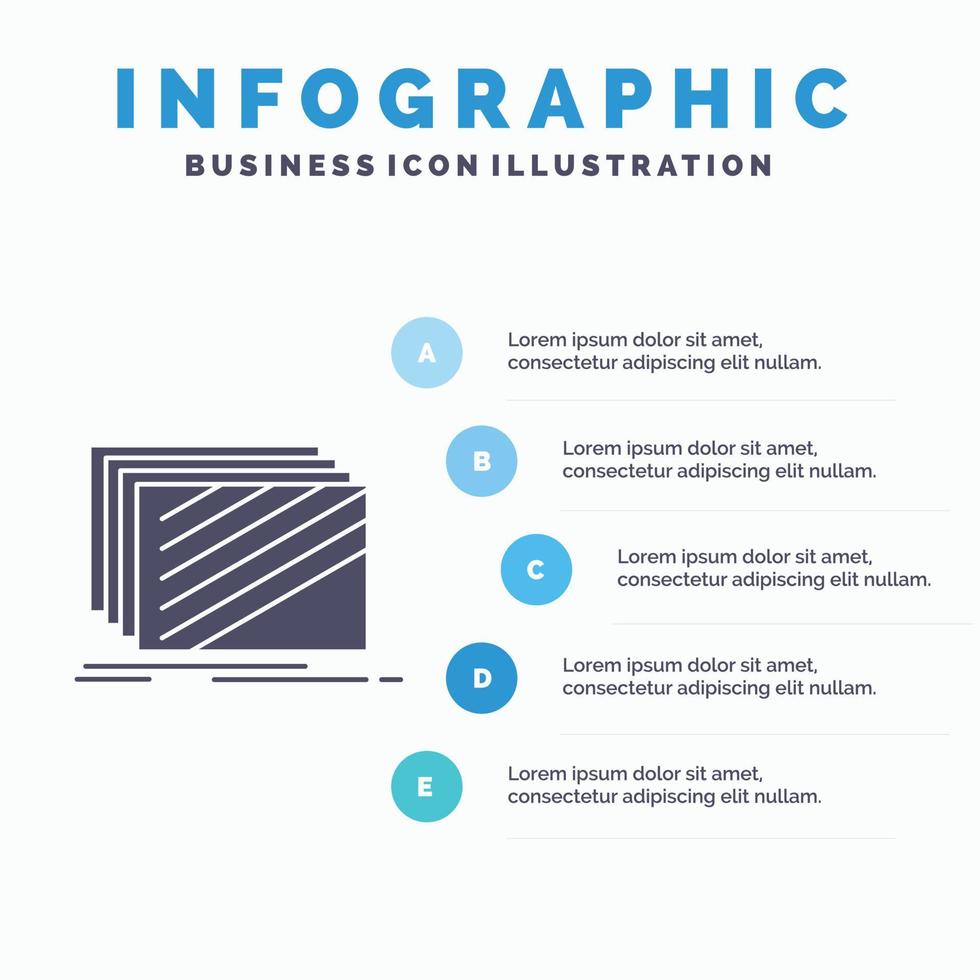 INFOGRAPHIC
BUSINESS ICON ILLUSTRATION

A
Lorem ipsum dolor sit amet, consectetur adipiscing elit nullam.

B
Lorem ipsum dolor sit amet, consectetur adipiscing elit nullam.

C
Lorem ipsum dolor sit amet, consectetur adipiscing elit nullam.

D
Lorem ipsum dolor sit amet, consectetur adipiscing elit nullam.

E
Lorem ipsum dolor sit amet, consectetur adipiscing elit nullam.