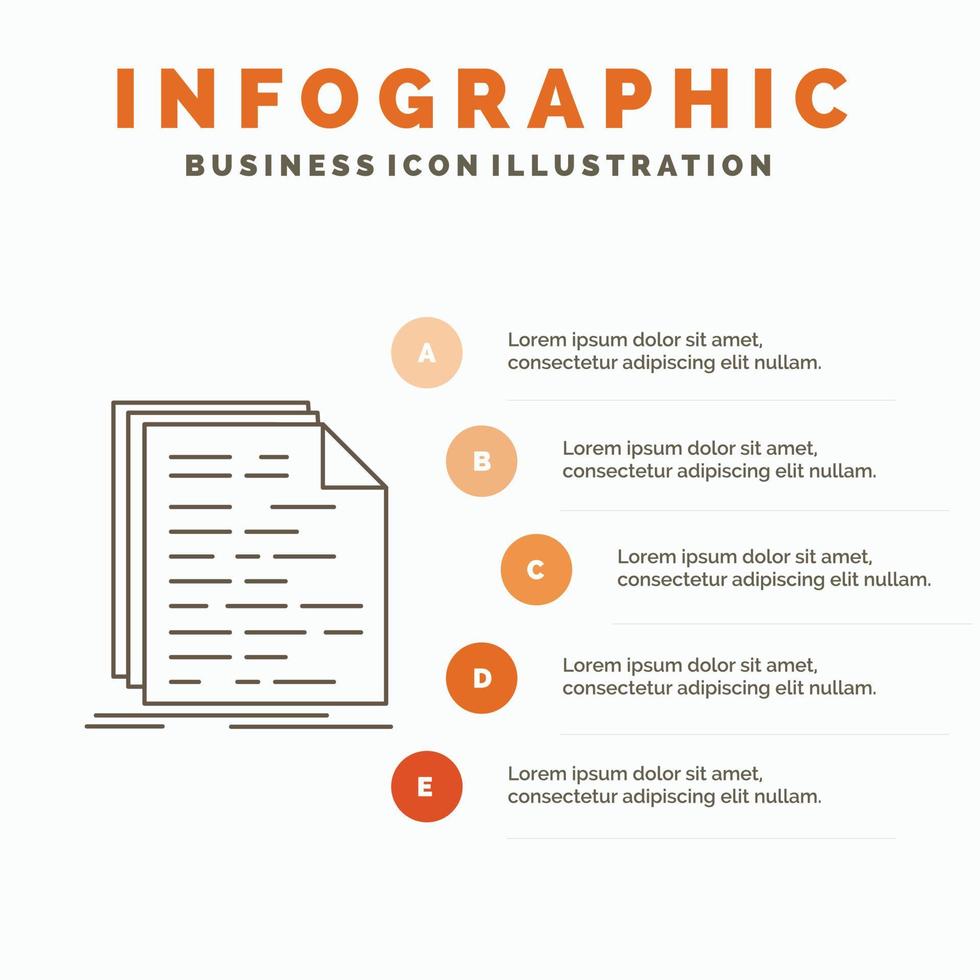 INFOGRAPHIC
BUSINESS ICON ILLUSTRATION

A
Lorem ipsum dolor sit amet, consectetur adipiscing elit nullam.

B
Lorem ipsum dolor sit amet, consectetur adipiscing elit nullam.

C
Lorem ipsum dolor sit amet, consectetur adipiscing elit nullam.

D
Lorem ipsum dolor sit amet, consectetur adipiscing elit nullam.

E
Lorem ipsum dolor sit amet, consectetur adipiscing elit nullam.