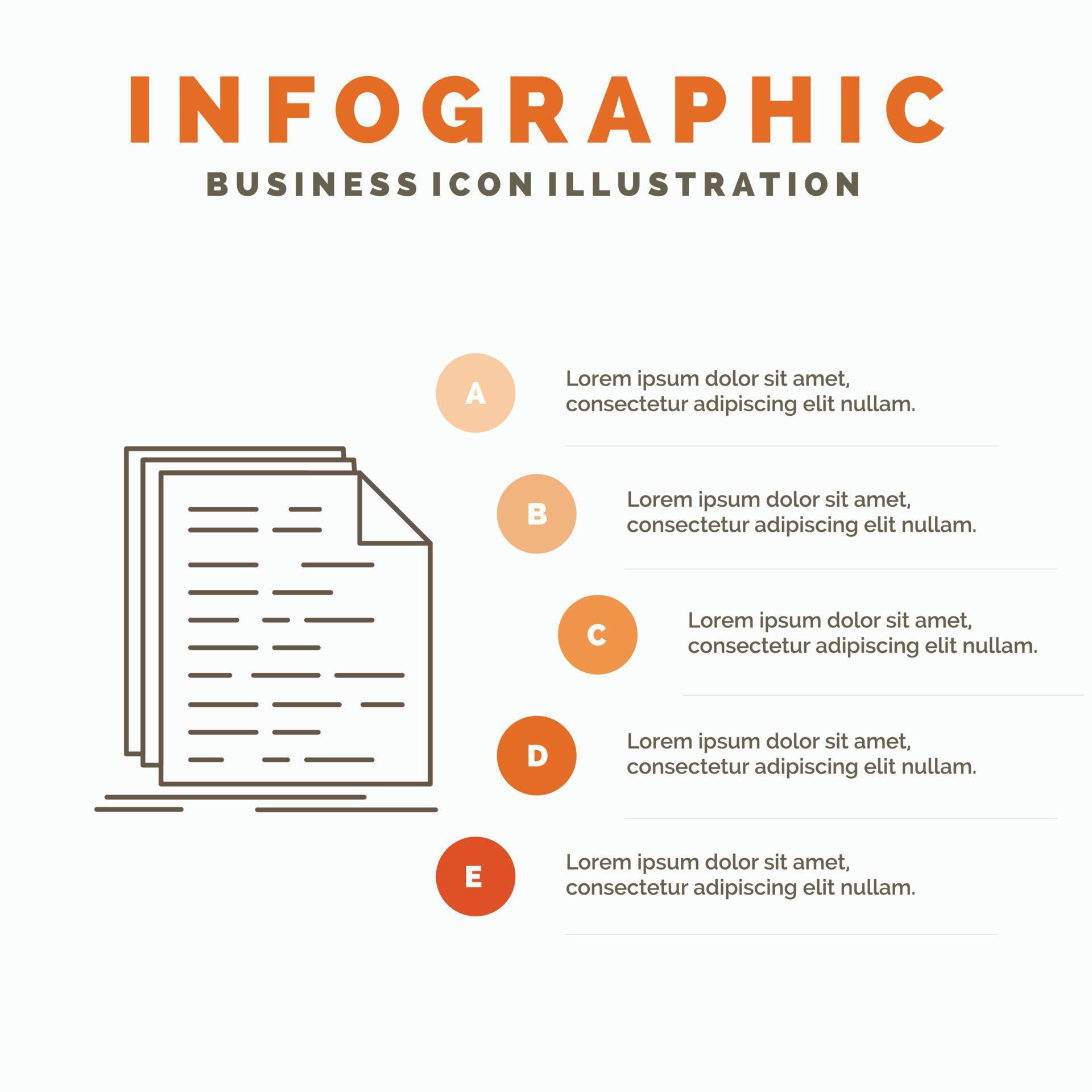 INFOGRAPHIC

BUSINESS ICON ILLUSTRATION

A

Lorem ipsum dolor sit amet, consectetur adipiscing elit nullam.

B

Lorem ipsum dolor sit amet, consectetur adipiscing elit nullam.

C

Lorem ipsum dolor sit amet, consectetur adipiscing elit nullam.

D

Lorem ipsum dolor sit amet, consectetur adipiscing elit nullam.

E

Lorem ipsum dolor sit amet, consectetur adipiscing elit nullam.