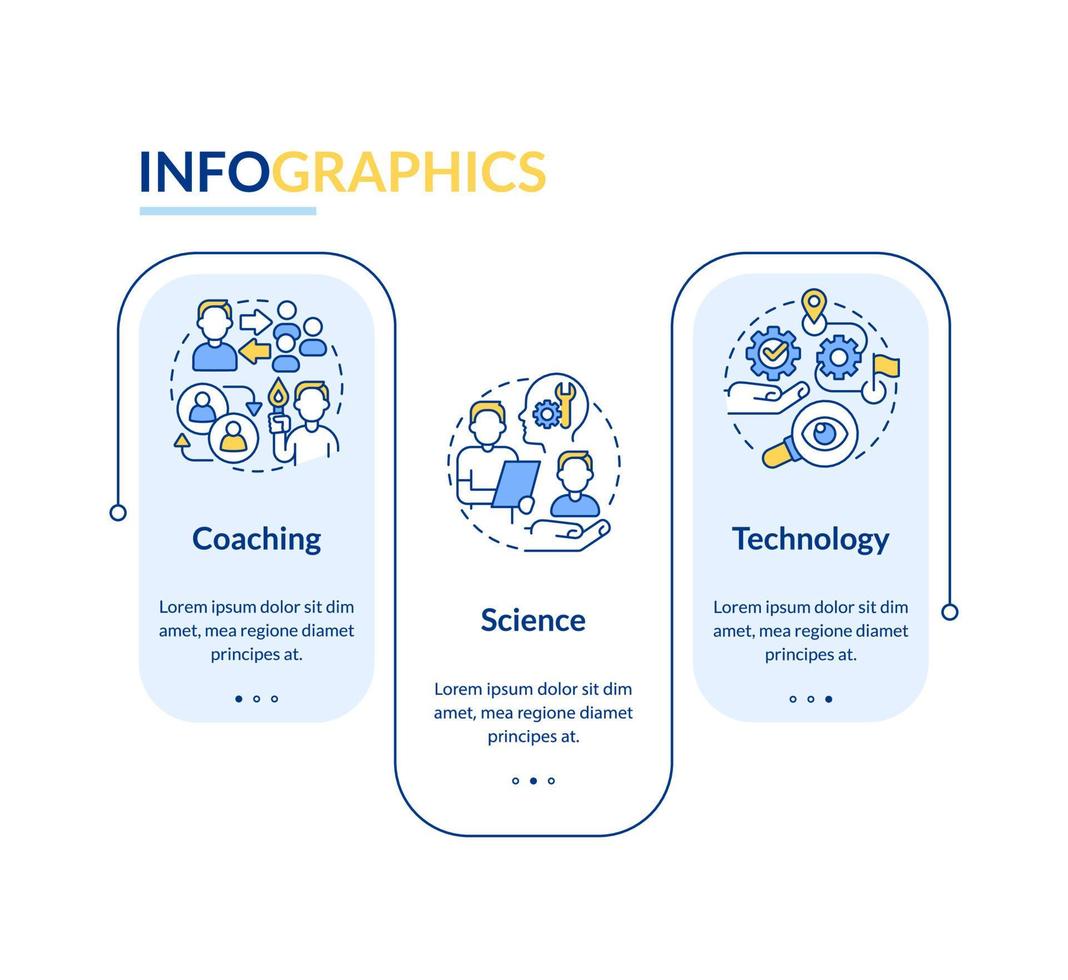 INFOGRAPHICS

Coaching

Lorem ipsum dolor sit dim amet, mea regione diamet principes at.

Science

Lorem ipsum dolor sit dim amet, mea regione diamet principes at.

Technology

Lorem ipsum dolor sit dim amet, mea regione diamet principes at.