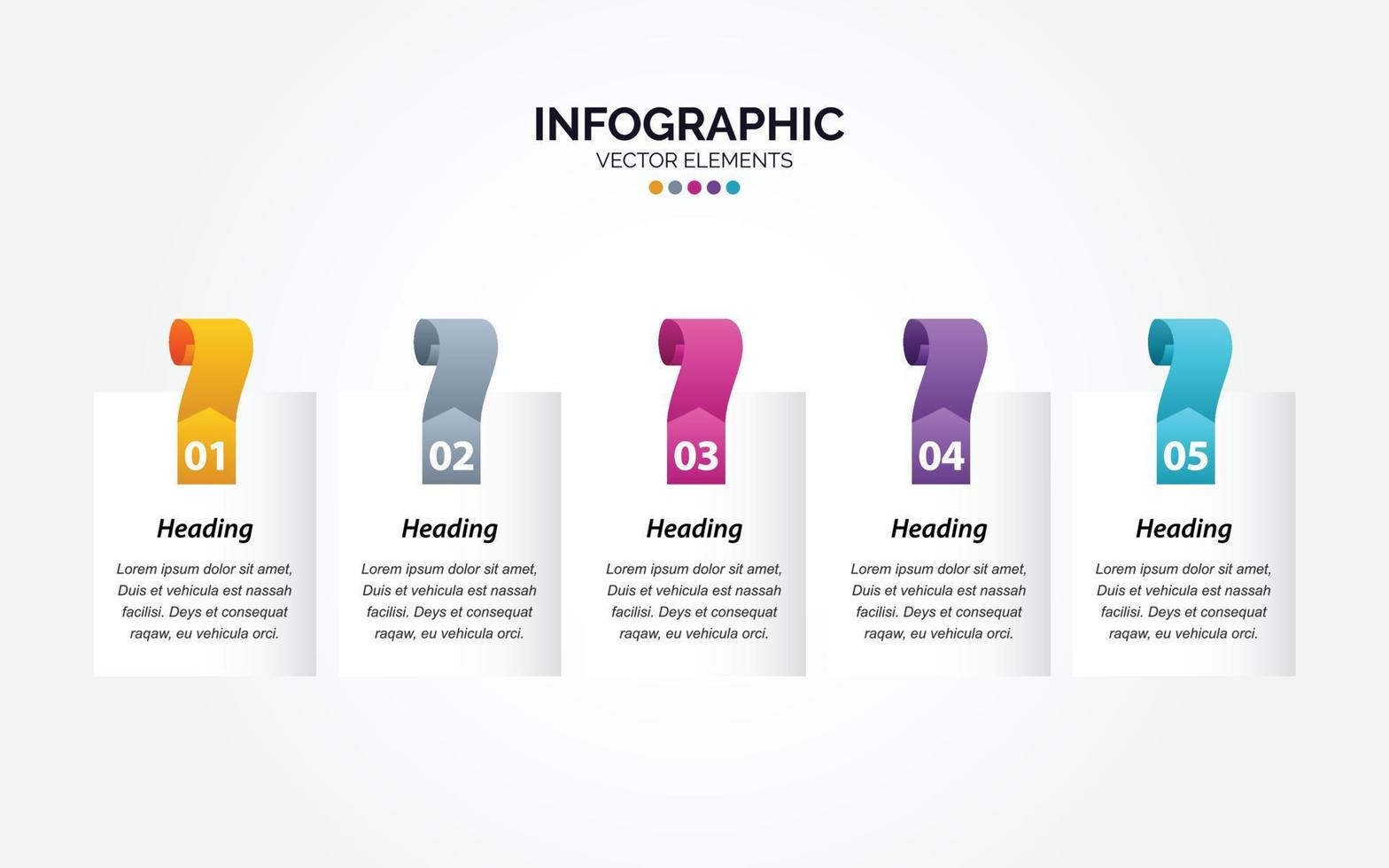 INFOGRAPHIC
VECTOR ELEMENTS

01

Heading

Lorem ipsum dolor sit amet, Duis et vehicula est nassah facilisi. Deys et consequat raqaw, eu vehicula orci.

02

Heading

Lorem ipsum dolor sit amet, Duis et vehicula est nassah facilisi. Deys et consequat raqaw, eu vehicula orci.

03

Heading

Lorem ipsum dolor sit amet, Duis et vehicula est nassah facilisi. Deys et consequat raqaw, eu vehicula orci.

04

Heading

Lorem ipsum dolor sit amet, Duis et vehicula est nassah facilisi. Deys et consequat raqaw, eu vehicula orci.

05

Heading

Lorem ipsum dolor sit amet, Duis et vehicula est nassah facilisi. Deys et consequat raqaw, eu vehicula orci.