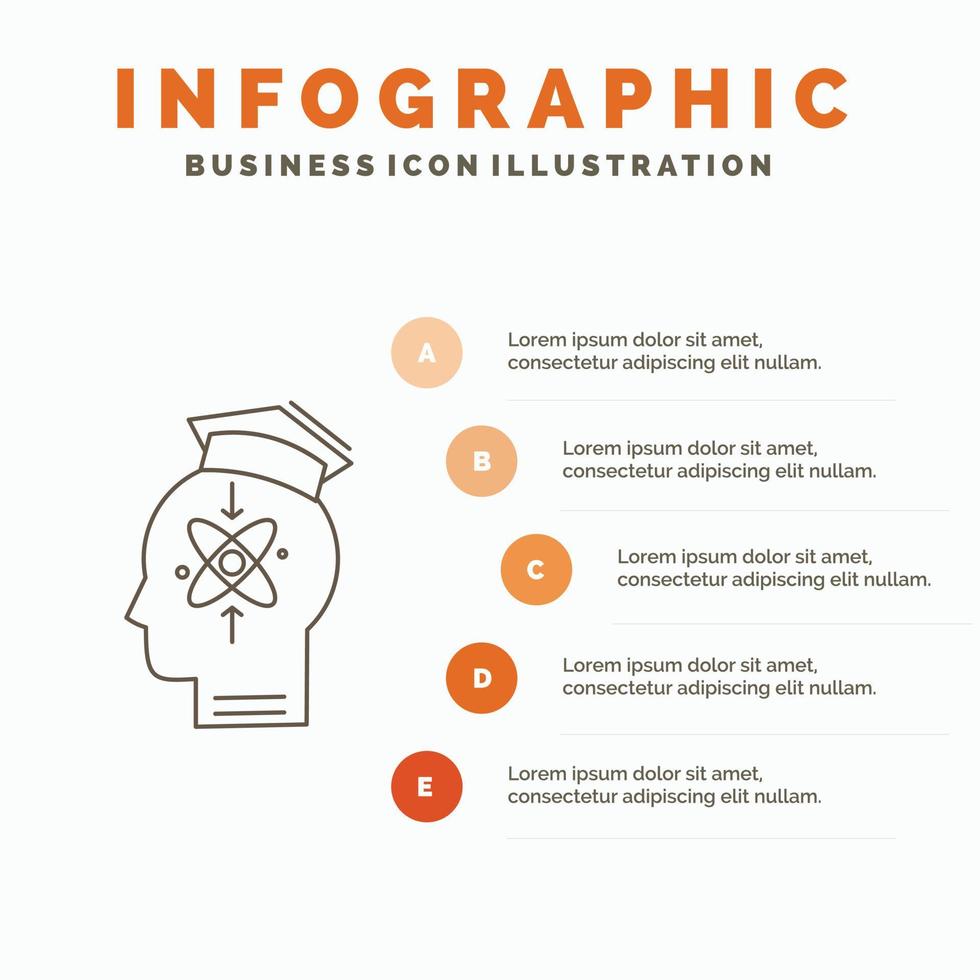 INFOGRAPHIC
BUSINESS ICON ILLUSTRATION

A
Lorem ipsum dolor sit amet, consectetur adipiscing elit nullam.

B
Lorem ipsum dolor sit amet, consectetur adipiscing elit nullam.

C
Lorem ipsum dolor sit amet, consectetur adipiscing elit nullam.

D
Lorem ipsum dolor sit amet, consectetur adipiscing elit nullam.

E
Lorem ipsum dolor sit amet, consectetur adipiscing elit nullam.