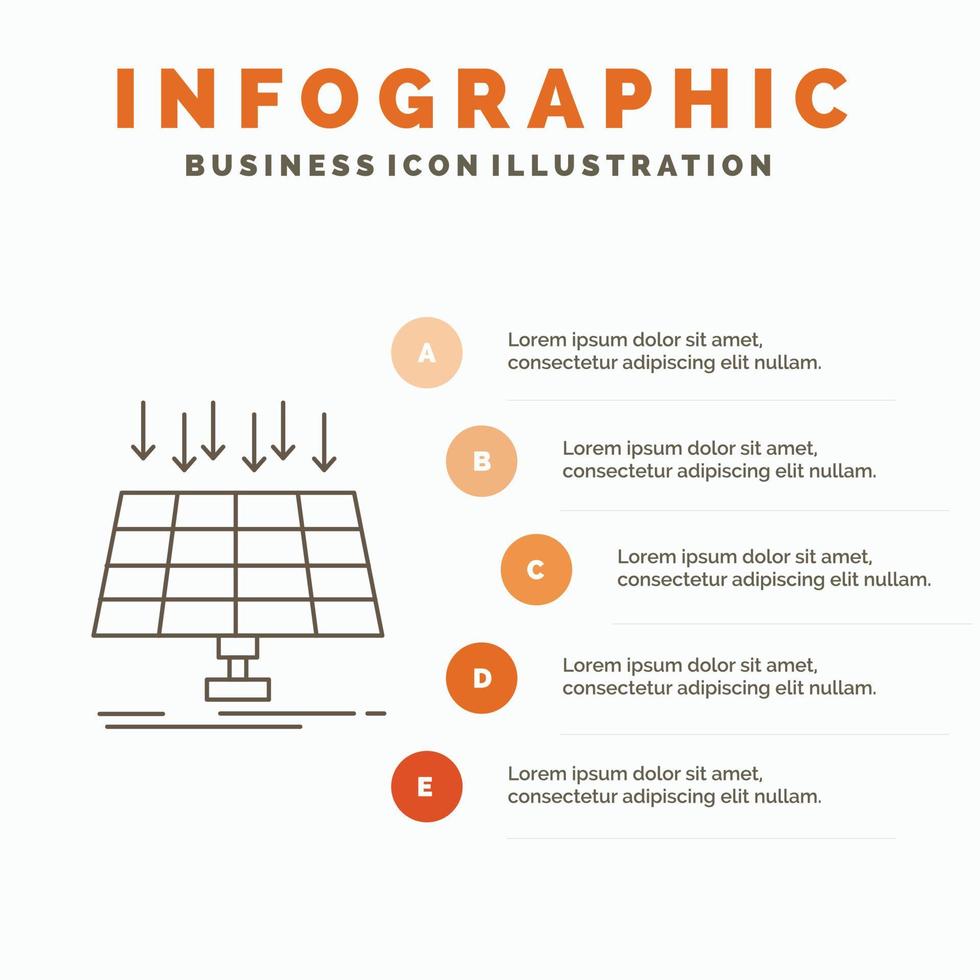 INFOGRAPHIC
BUSINESS ICON ILLUSTRATION

A
Lorem ipsum dolor sit amet, consectetur adipiscing elit nullam.

B
Lorem ipsum dolor sit amet, consectetur adipiscing elit nullam.

C
Lorem ipsum dolor sit amet, consectetur adipiscing elit nullam.

D
Lorem ipsum dolor sit amet, consectetur adipiscing elit nullam.

E
Lorem ipsum dolor sit amet, consectetur adipiscing elit nullam.