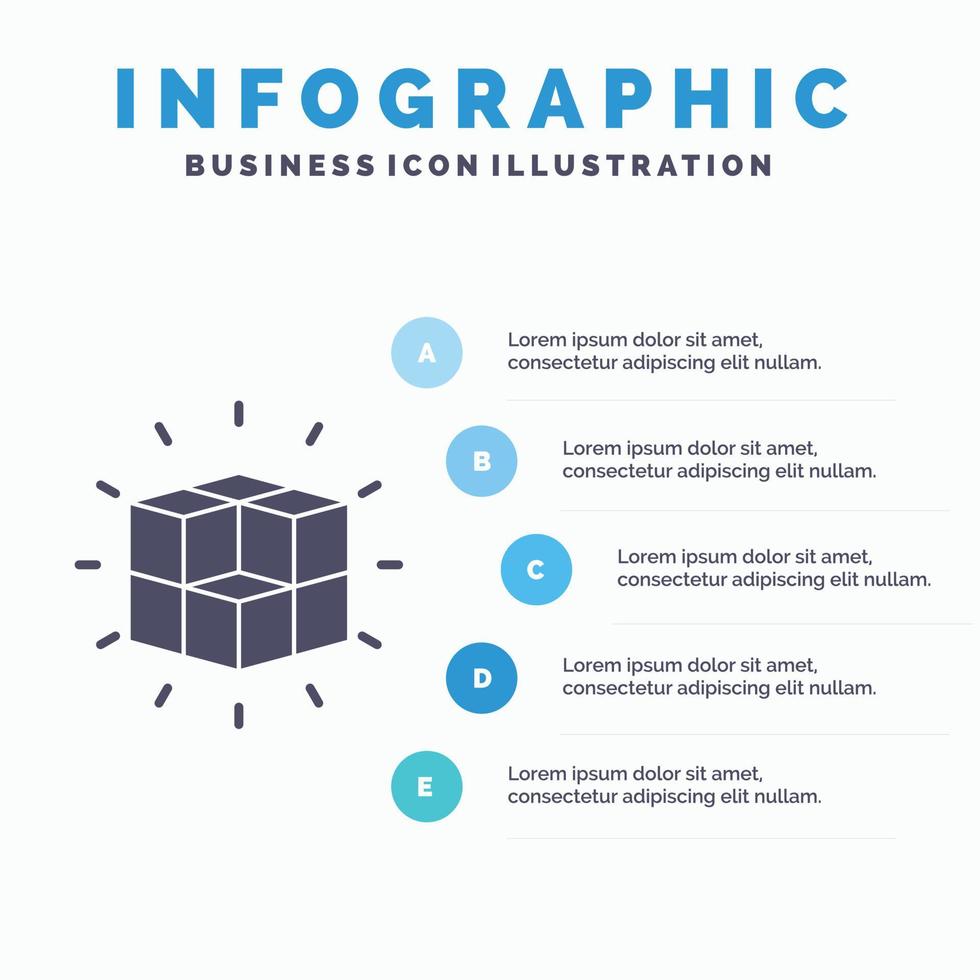 INFOGRAPHIC
BUSINESS ICON ILLUSTRATION

A
Lorem ipsum dolor sit amet, consectetur adipiscing elit nullam.

B
Lorem ipsum dolor sit amet, consectetur adipiscing elit nullam.

C
Lorem ipsum dolor sit amet, consectetur adipiscing elit nullam.

D
Lorem ipsum dolor sit amet, consectetur adipiscing elit nullam.

E
Lorem ipsum dolor sit amet, consectetur adipiscing elit nullam.