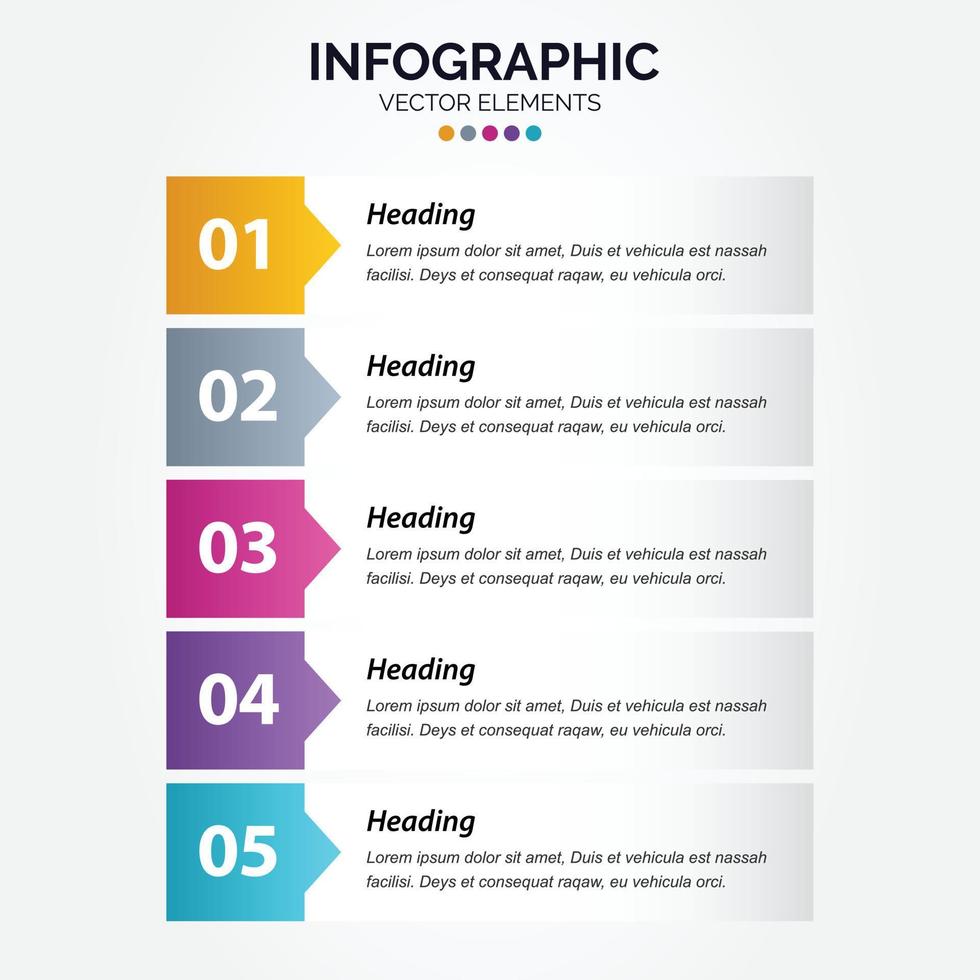 INFOGRAPHIC
VECTOR ELEMENTS

01
Heading
Lorem ipsum dolor sit amet, Duis et vehicula est nassah facilisi. Deys et consequat raqaw, eu vehicula orci.

02
Heading
Lorem ipsum dolor sit amet, Duis et vehicula est nassah facilisi. Deys et consequat raqaw, eu vehicula orci.

03
Heading
Lorem ipsum dolor sit amet, Duis et vehicula est nassah facilisi. Deys et consequat raqaw, eu vehicula orci.

04
Heading
Lorem ipsum dolor sit amet, Duis et vehicula est nassah facilisi. Deys et consequat raqaw, eu vehicula orci.

05
Heading
Lorem ipsum dolor sit amet, Duis et vehicula est nassah facilisi. Deys et consequat raqaw, eu vehicula orci.