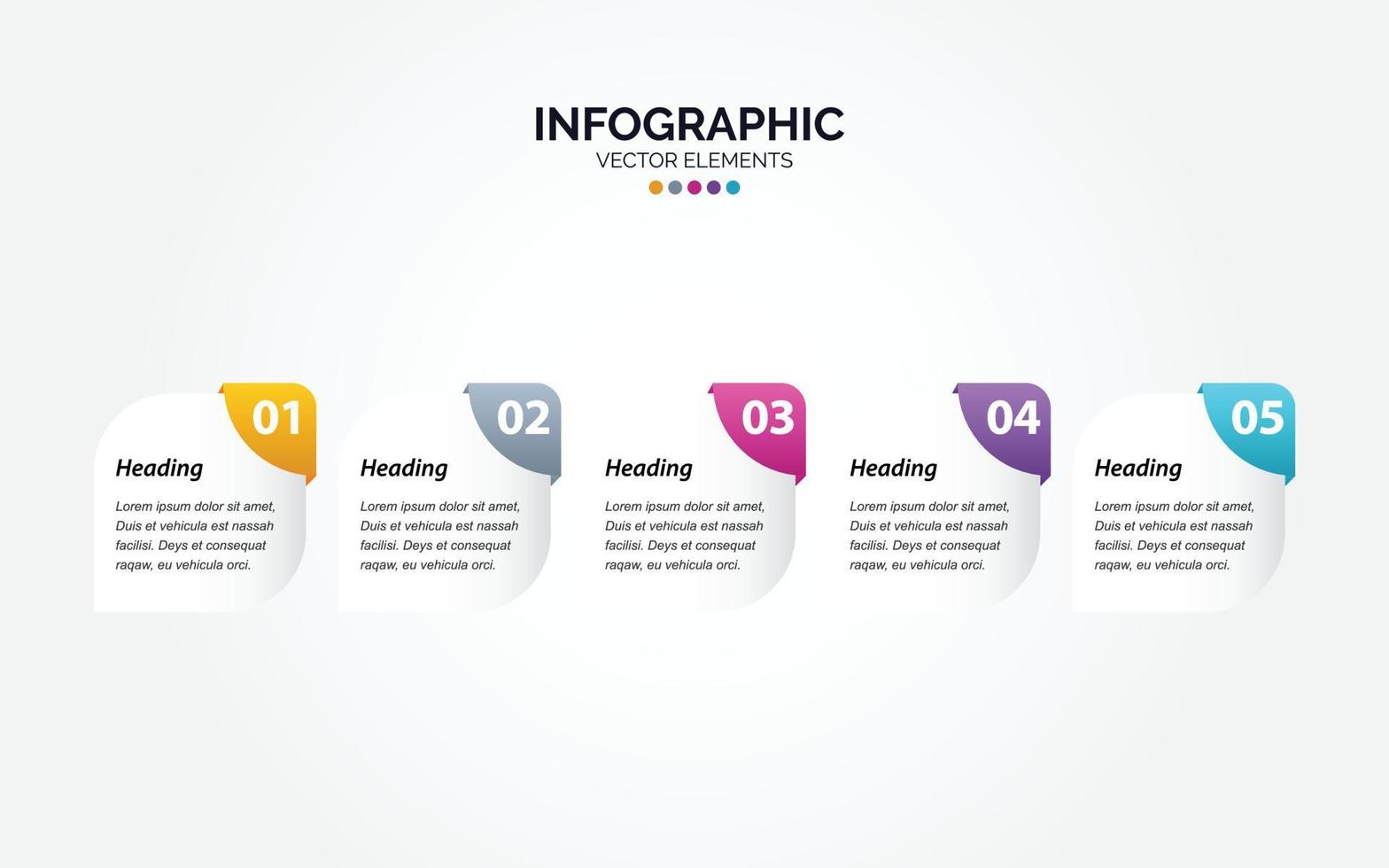 INFOGRAPHIC
VECTOR ELEMENTS

01
Heading
Lorem ipsum dolor sit amet, Duis et vehicula est nassah facilisi. Deys et consequat raqaw, eu vehicula orci.

02
Heading
Lorem ipsum dolor sit amet, Duis et vehicula est nassah facilisi. Deys et consequat raqaw, eu vehicula orci.

03
Heading
Lorem ipsum dolor sit amet, Duis et vehicula est nassah facilisi. Deys et consequat raqaw, eu vehicula orci.

04
Heading
Lorem ipsum dolor sit amet, Duis et vehicula est nassah facilisi. Deys et consequat raqaw, eu vehicula orci.

05
Heading
Lorem ipsum dolor sit amet, Duis et vehicula est nassah facilisi. Deys et consequat raqaw, eu vehicula orci.