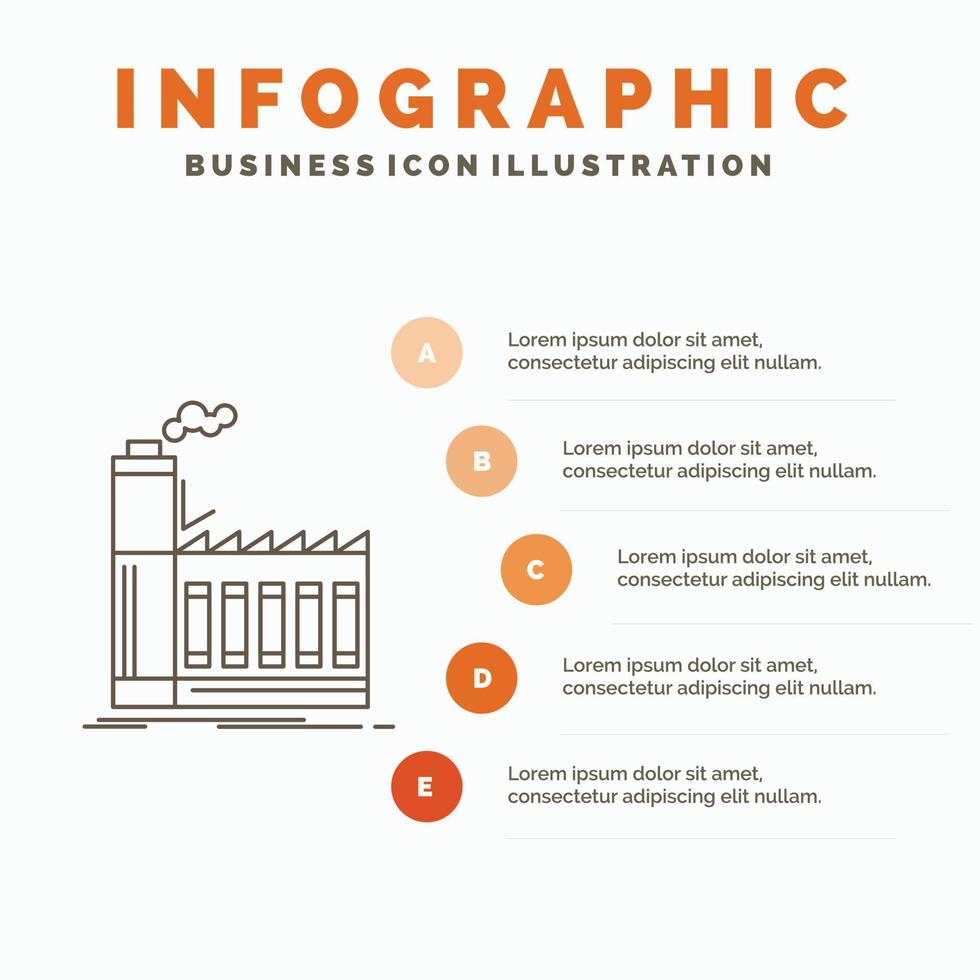 INFOGRAPHIC
BUSINESS ICON ILLUSTRATION

A
Lorem ipsum dolor sit amet, consectetur adipiscing elit nullam.

B
Lorem ipsum dolor sit amet, consectetur adipiscing elit nullam.

C
Lorem ipsum dolor sit amet, consectetur adipiscing elit nullam.

D
Lorem ipsum dolor sit amet, consectetur adipiscing elit nullam.

E
Lorem ipsum dolor sit amet, consectetur adipiscing elit nullam.