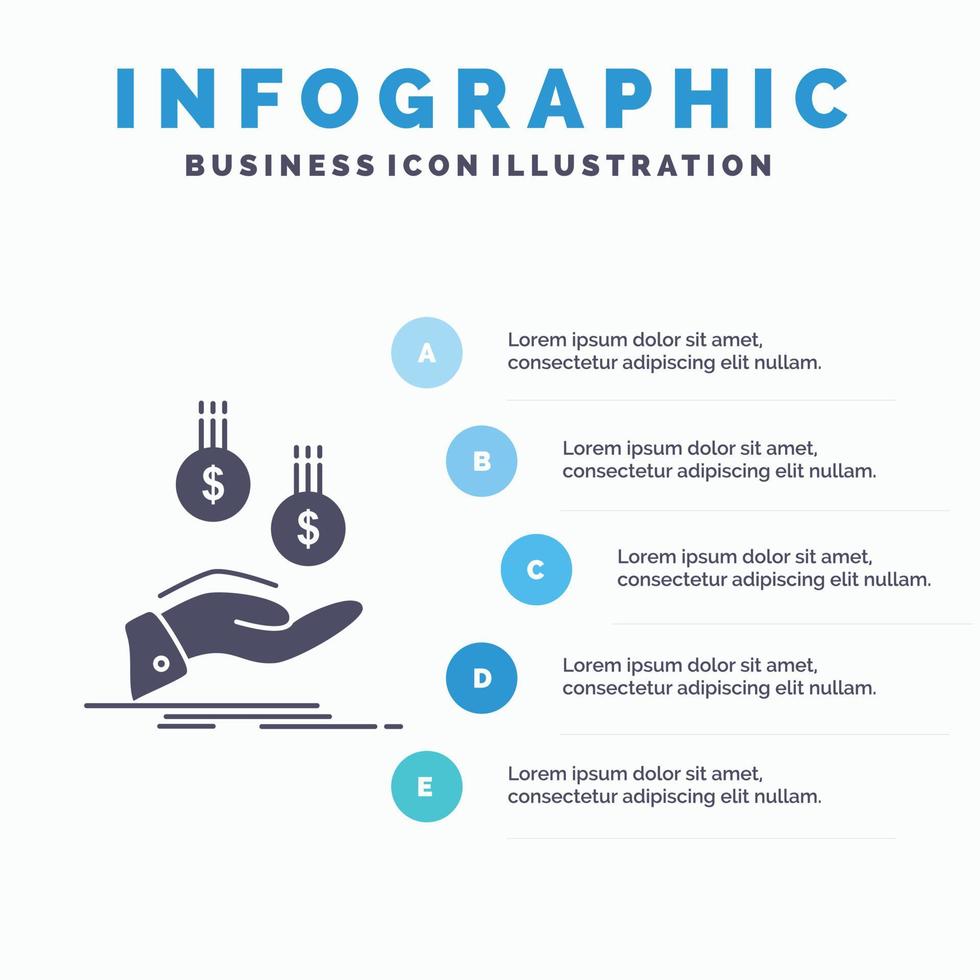 INFOGRAPHIC
BUSINESS ICON ILLUSTRATION

$
$

A
Lorem ipsum dolor sit amet, consectetur adipiscing elit nullam.

B
Lorem ipsum dolor sit amet, consectetur adipiscing elit nullam.

C
Lorem ipsum dolor sit amet, consectetur adipiscing elit nullam.

D
Lorem ipsum dolor sit amet, consectetur adipiscing elit nullam.

E
Lorem ipsum dolor sit amet, consectetur adipiscing elit nullam.