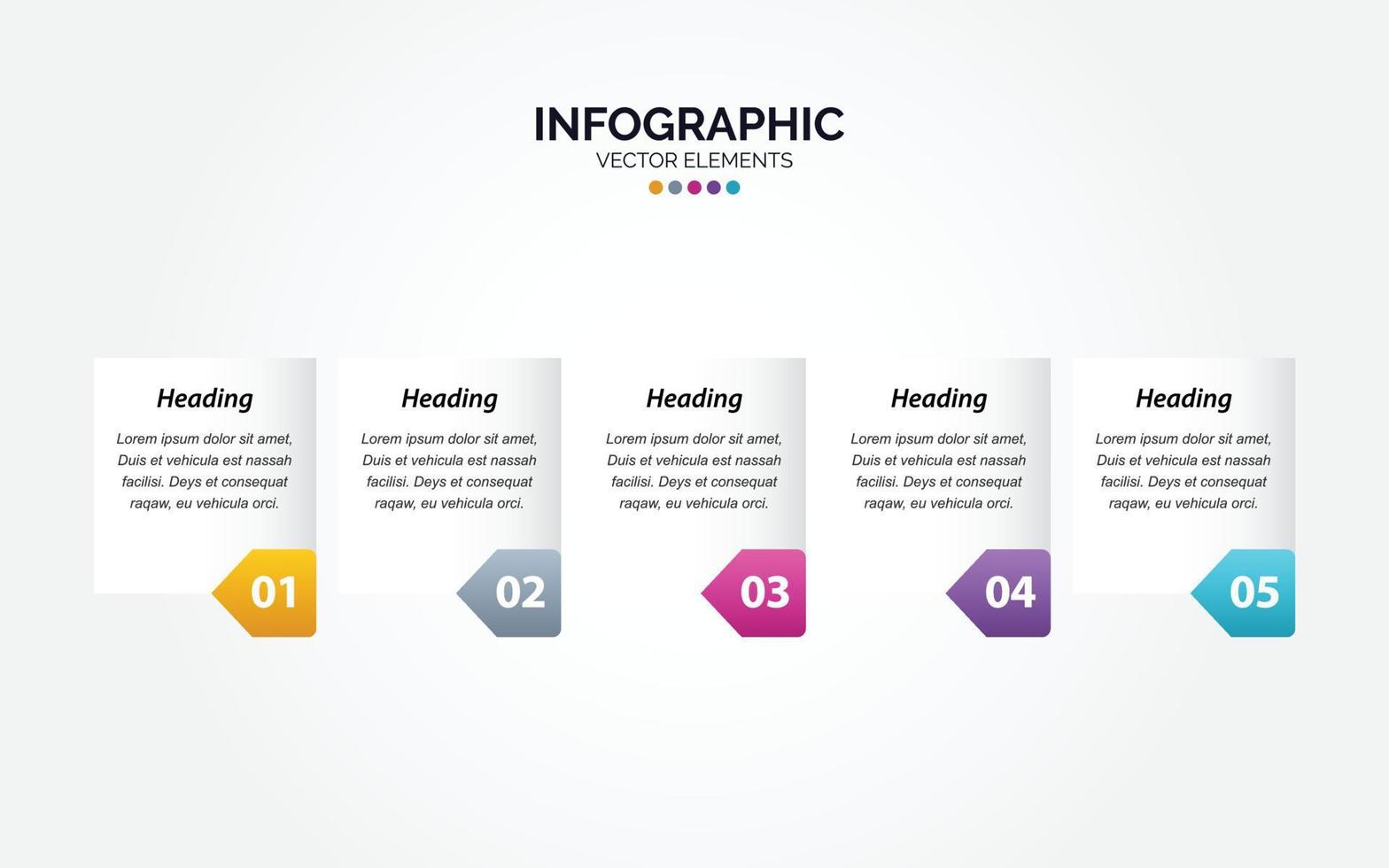 INFOGRAPHIC
VECTOR ELEMENTS

Heading
Lorem ipsum dolor sit amet, Duis et vehicula est nassah facilisi. Deys et consequat raqaw, eu vehicula orci.
01

Heading
Lorem ipsum dolor sit amet, Duis et vehicula est nassah facilisi. Deys et consequat raqaw, eu vehicula orci.
02

Heading
Lorem ipsum dolor sit amet, Duis et vehicula est nassah facilisi. Deys et consequat raqaw, eu vehicula orci.
03

Heading
Lorem ipsum dolor sit amet, Duis et vehicula est nassah facilisi. Deys et consequat raqaw, eu vehicula orci.
04

Heading
Lorem ipsum dolor sit amet, Duis et vehicula est nassah facilisi. Deys et consequat raqaw, eu vehicula orci.
05