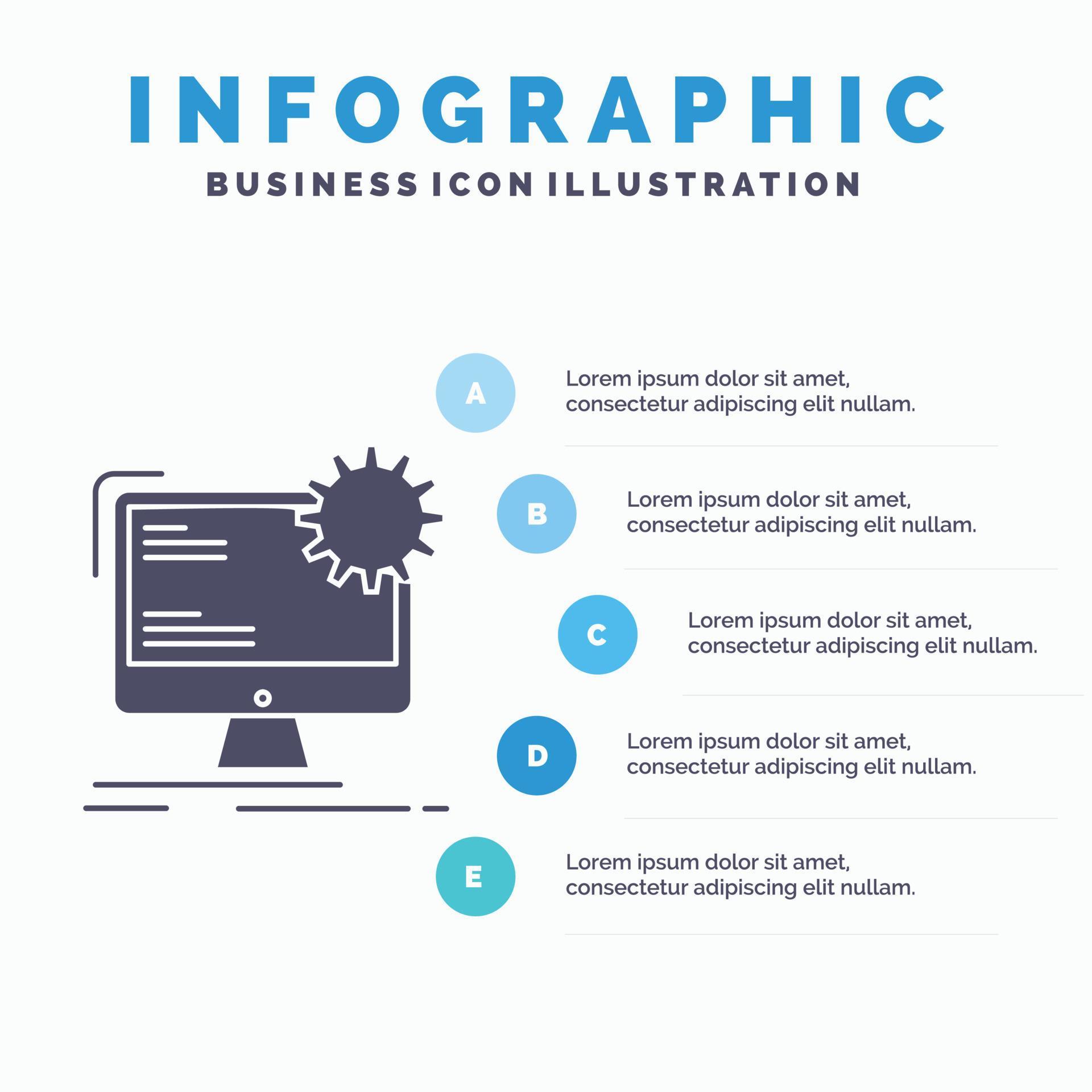 INFOGRAPHIC
BUSINESS ICON ILLUSTRATION

A
Lorem ipsum dolor sit amet, consectetur adipiscing elit nullam.

B
Lorem ipsum dolor sit amet, consectetur adipiscing elit nullam.

C
Lorem ipsum dolor sit amet, consectetur adipiscing elit nullam.

D
Lorem ipsum dolor sit amet, consectetur adipiscing elit nullam.

E
Lorem ipsum dolor sit amet, consectetur adipiscing elit nullam.