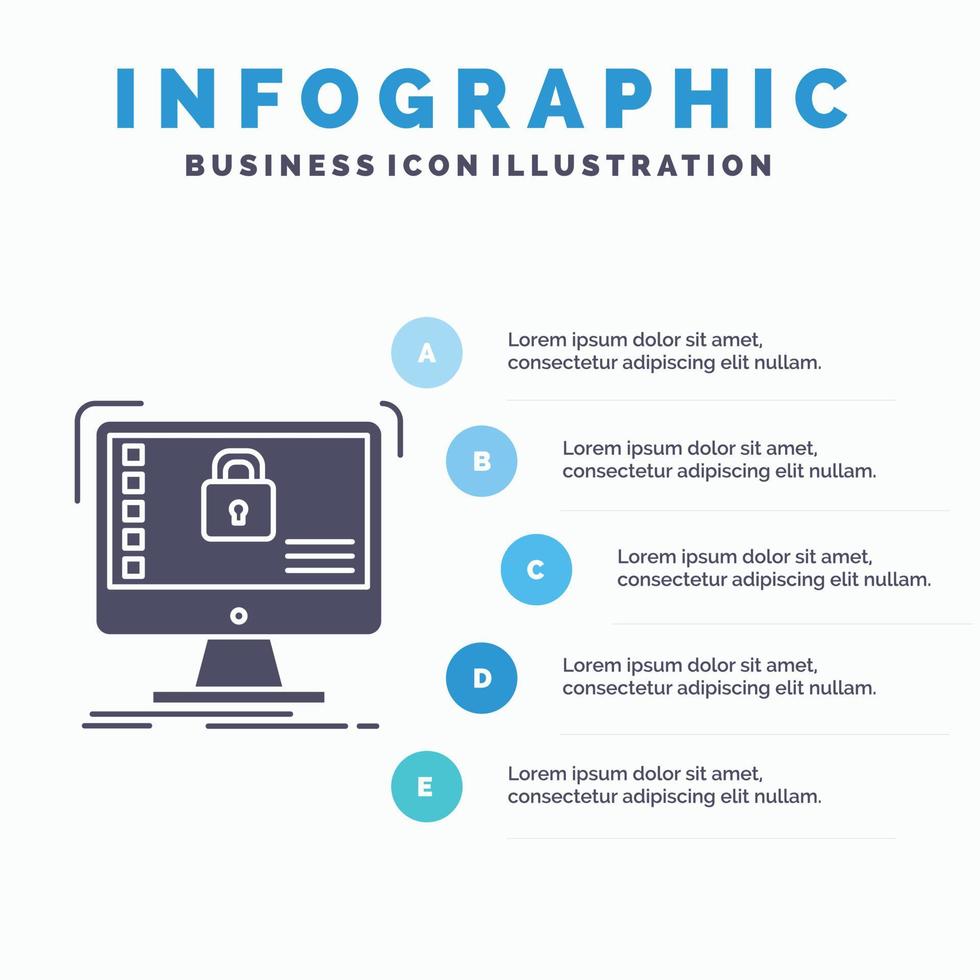 INFOGRAPHIC
BUSINESS ICON ILLUSTRATION

A
Lorem ipsum dolor sit amet, consectetur adipiscing elit nullam.

B
Lorem ipsum dolor sit amet, consectetur adipiscing elit nullam.

C
Lorem ipsum dolor sit amet, consectetur adipiscing elit nullam.

D
Lorem ipsum dolor sit amet, consectetur adipiscing elit nullam.

E
Lorem ipsum dolor sit amet, consectetur adipiscing elit nullam.