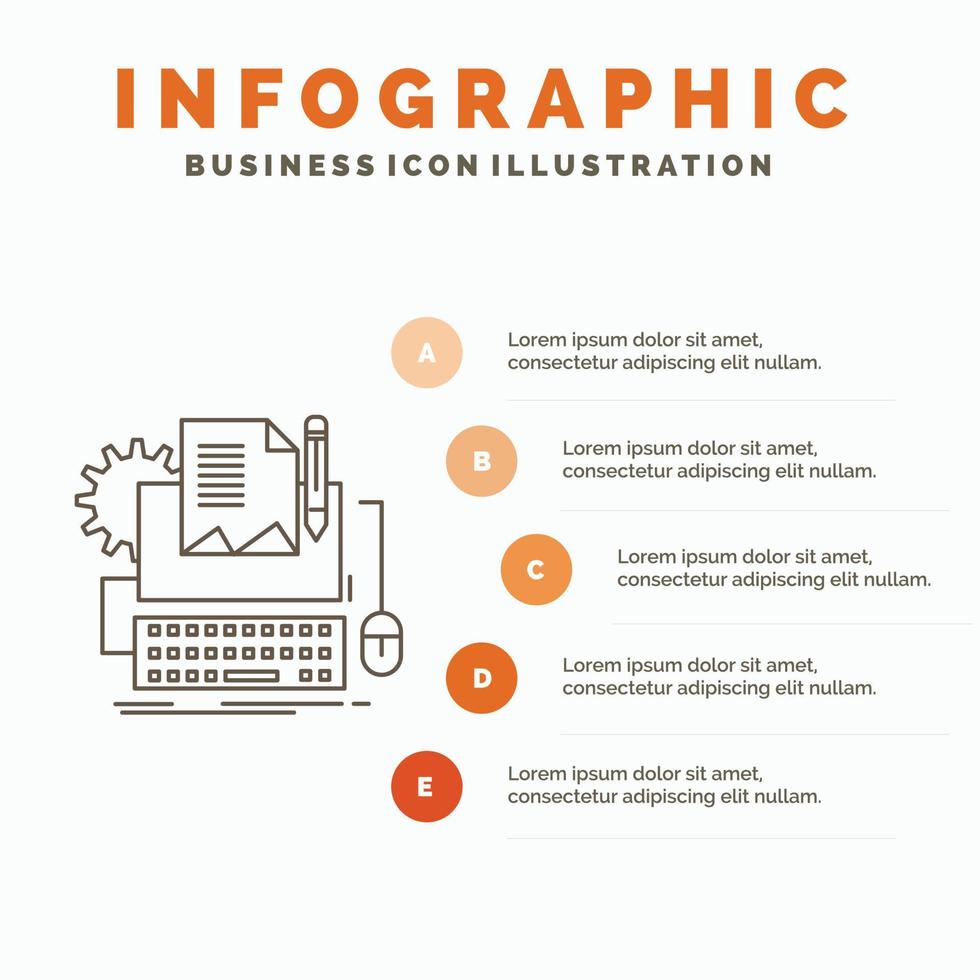 INFOGRAPHIC
BUSINESS ICON ILLUSTRATION

A
Lorem ipsum dolor sit amet, consectetur adipiscing elit nullam.

B
Lorem ipsum dolor sit amet, consectetur adipiscing elit nullam.

C
Lorem ipsum dolor sit amet, consectetur adipiscing elit nullam.

D
Lorem ipsum dolor sit amet, consectetur adipiscing elit nullam.

E
Lorem ipsum dolor sit amet, consectetur adipiscing elit nullam.