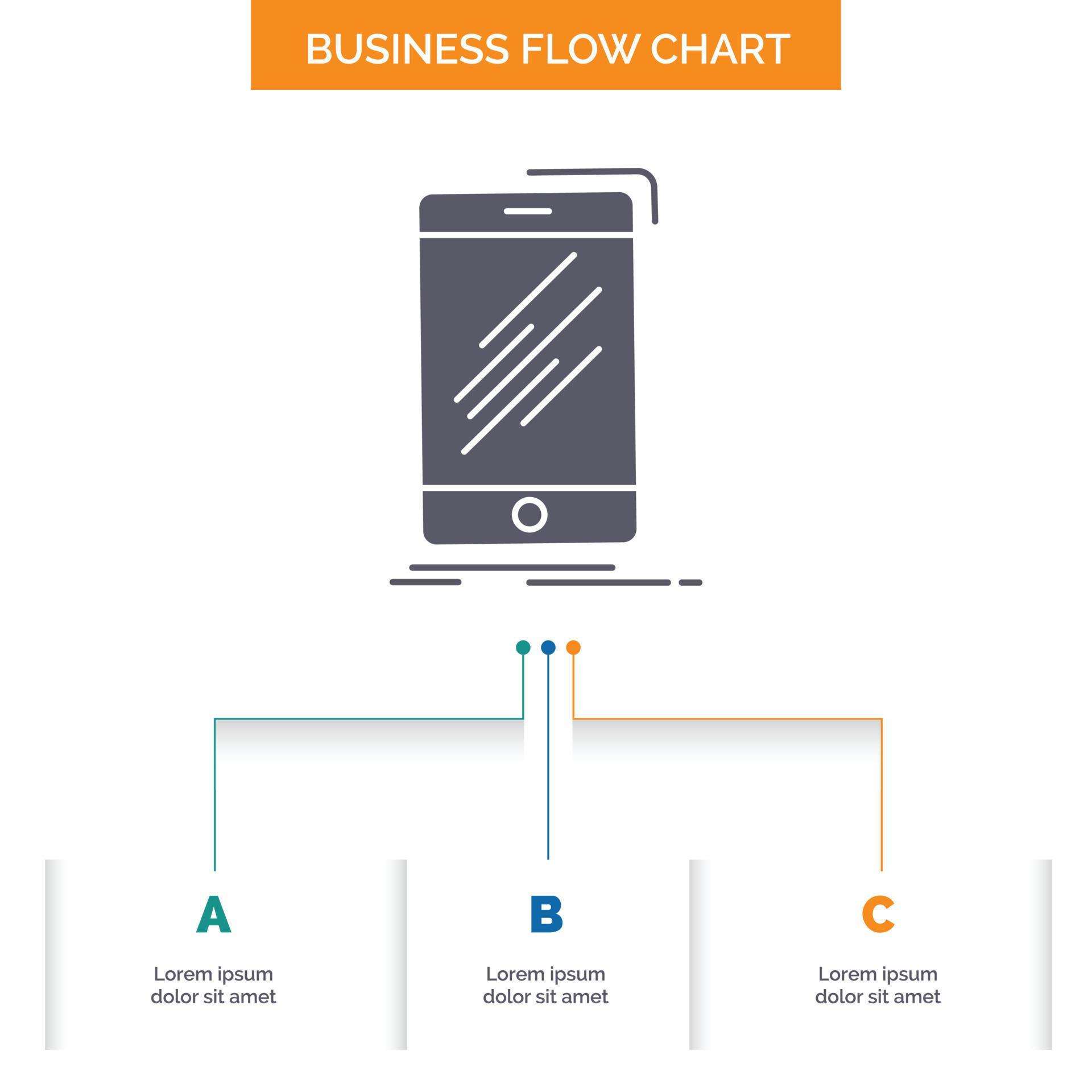 BUSINESS FLOW CHART

A
Lorem ipsum dolor sit amet

B
Lorem ipsum dolor sit amet

C
Lorem ipsum dolor sit amet