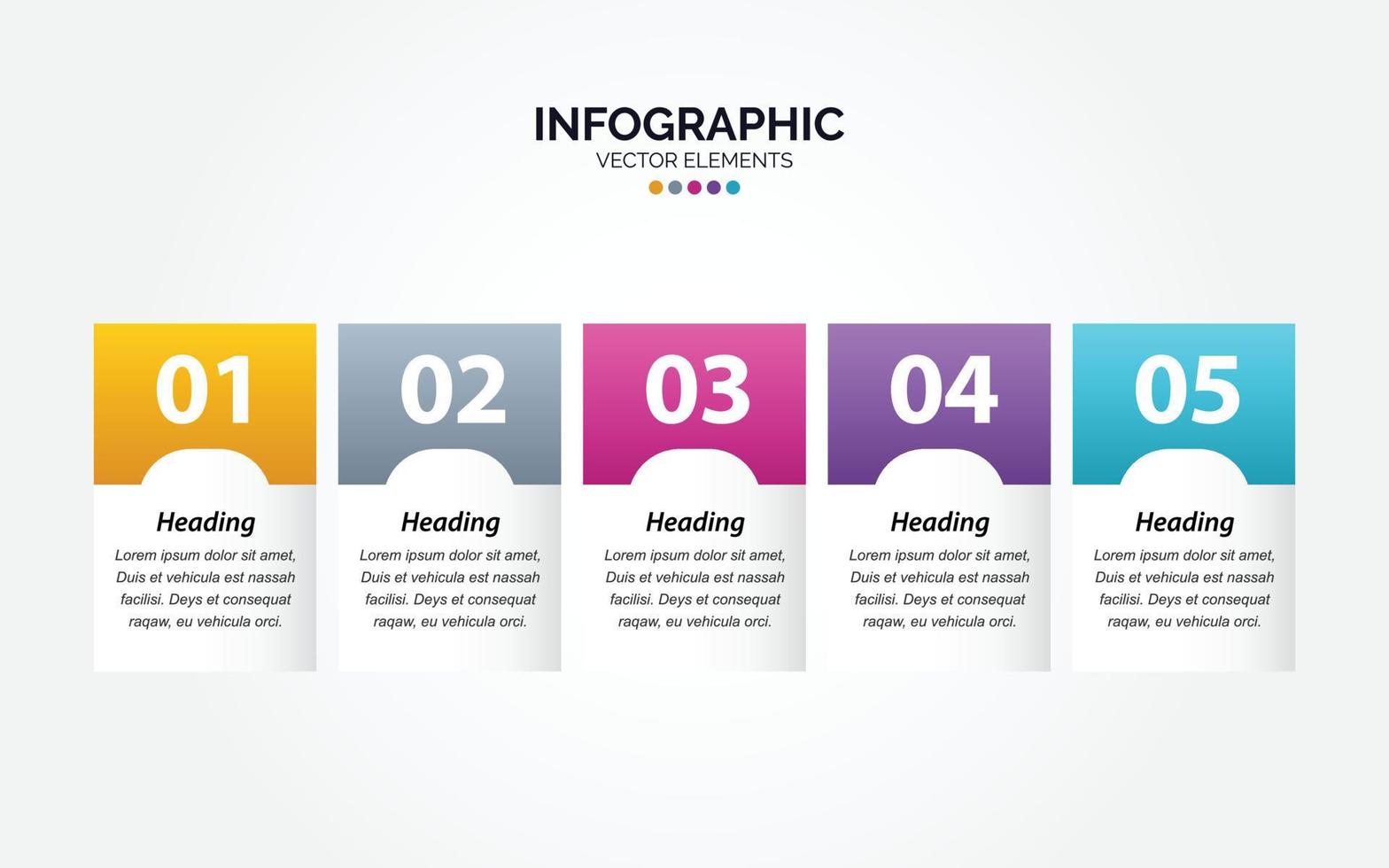 INFOGRAPHIC
VECTOR ELEMENTS

01
Heading
Lorem ipsum dolor sit amet, Duis et vehicula est nassah facilisi. Deys et consequat raqaw, eu vehicula orci.

02
Heading
Lorem ipsum dolor sit amet, Duis et vehicula est nassah facilisi. Deys et consequat raqaw, eu vehicula orci.

03
Heading
Lorem ipsum dolor sit amet, Duis et vehicula est nassah facilisi. Deys et consequat raqaw, eu vehicula orci.

04
Heading
Lorem ipsum dolor sit amet, Duis et vehicula est nassah facilisi. Deys et consequat raqaw, eu vehicula orci.

05
Heading
Lorem ipsum dolor sit amet, Duis et vehicula est nassah facilisi. Deys et consequat raqaw, eu vehicula orci.