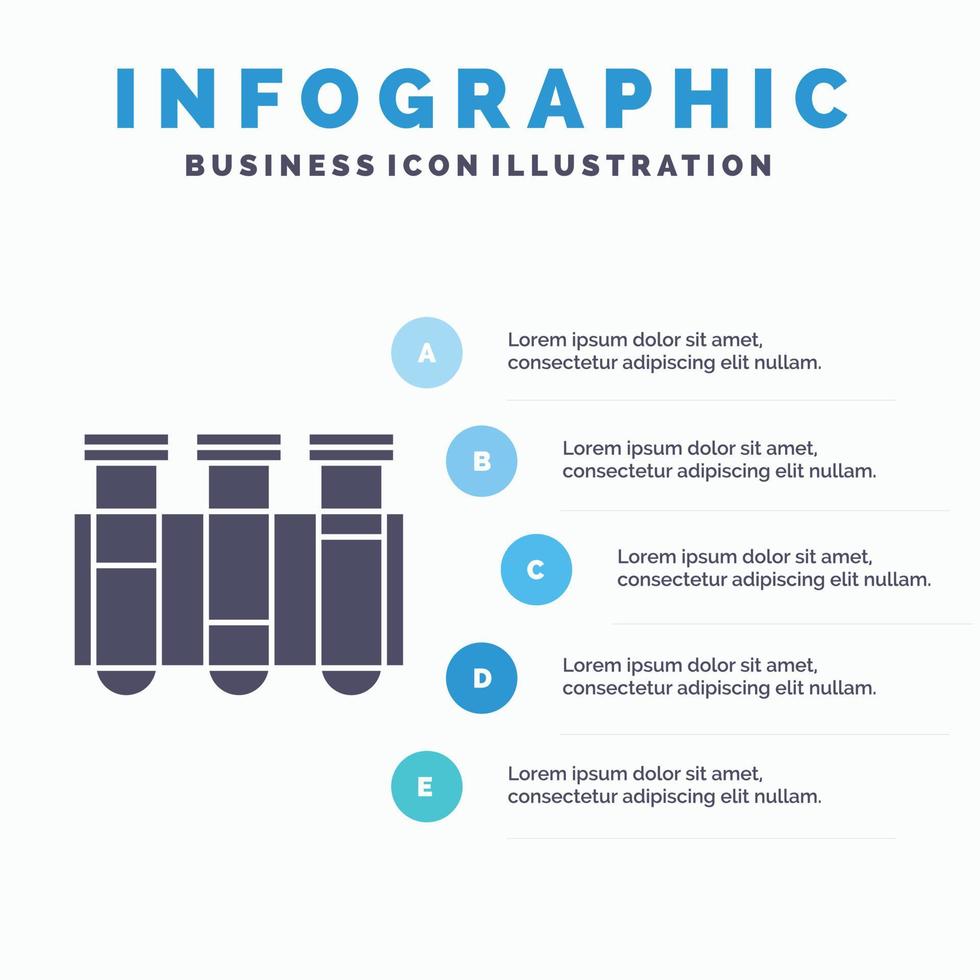 INFOGRAPHIC
BUSINESS ICON ILLUSTRATION

A
Lorem ipsum dolor sit amet, consectetur adipiscing elit nullam.

B
Lorem ipsum dolor sit amet, consectetur adipiscing elit nullam.

C
Lorem ipsum dolor sit amet, consectetur adipiscing elit nullam.

D
Lorem ipsum dolor sit amet, consectetur adipiscing elit nullam.

E
Lorem ipsum dolor sit amet, consectetur adipiscing elit nullam.